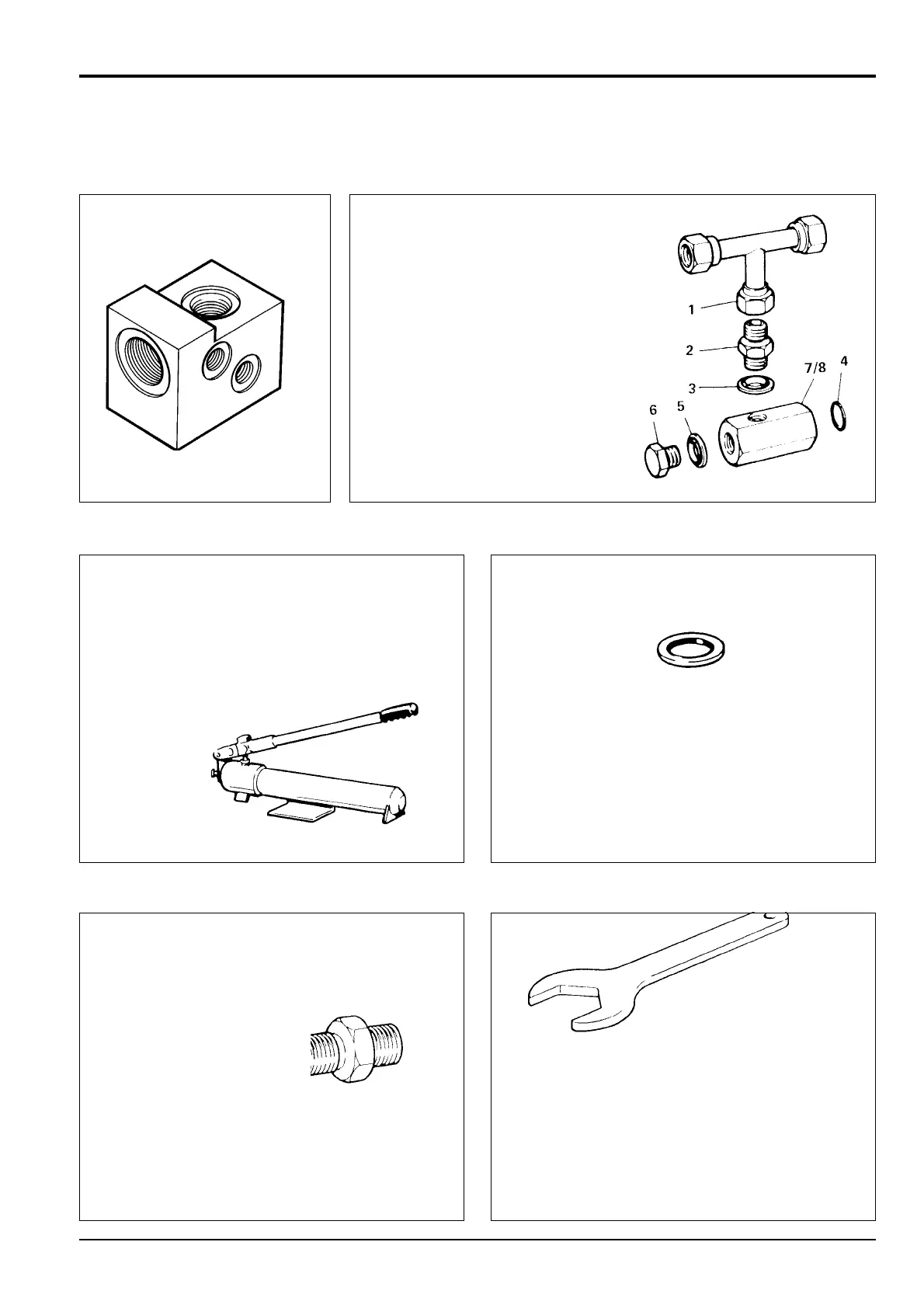 1
2
3
7/8
4
6
5