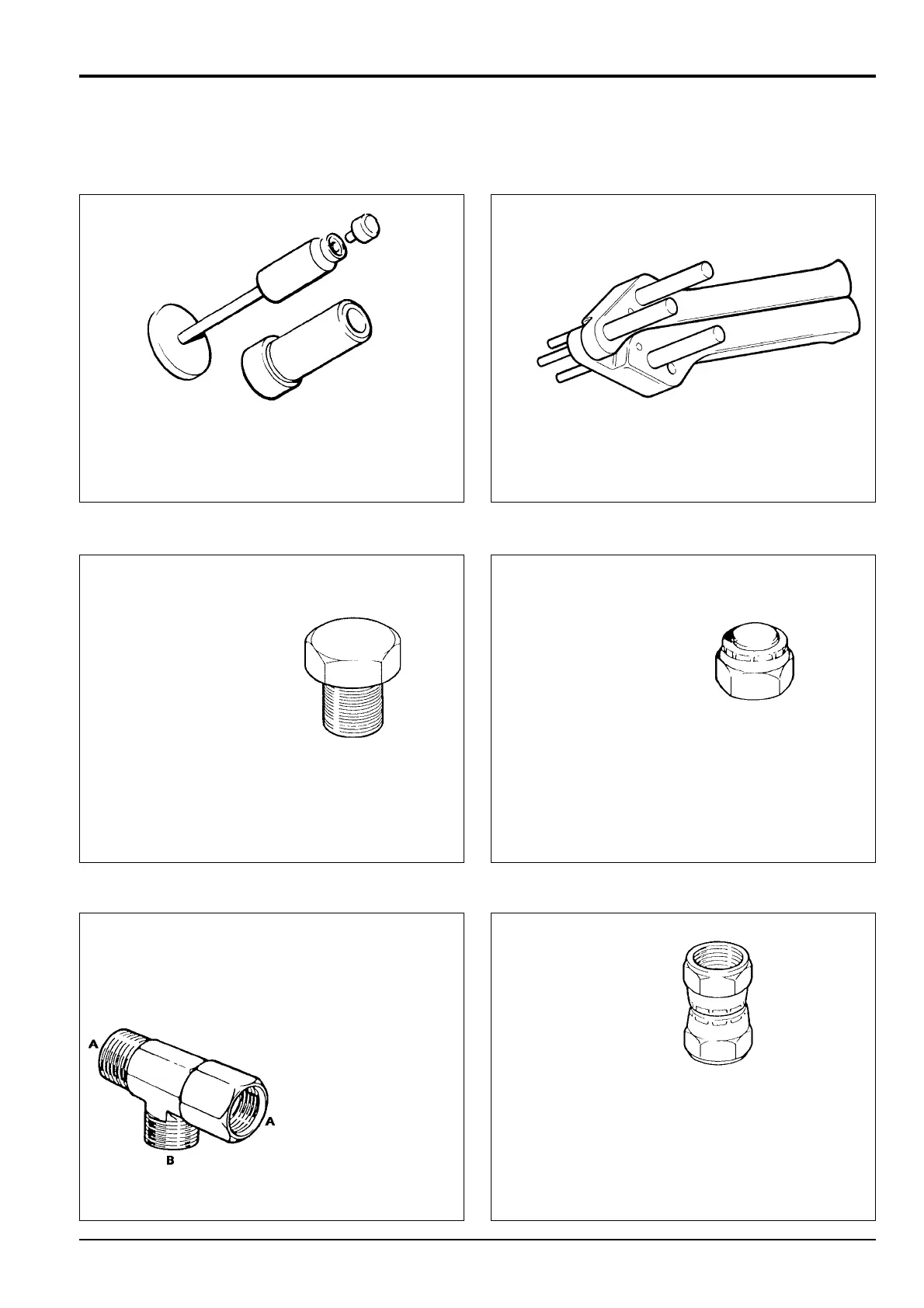 A

A

B