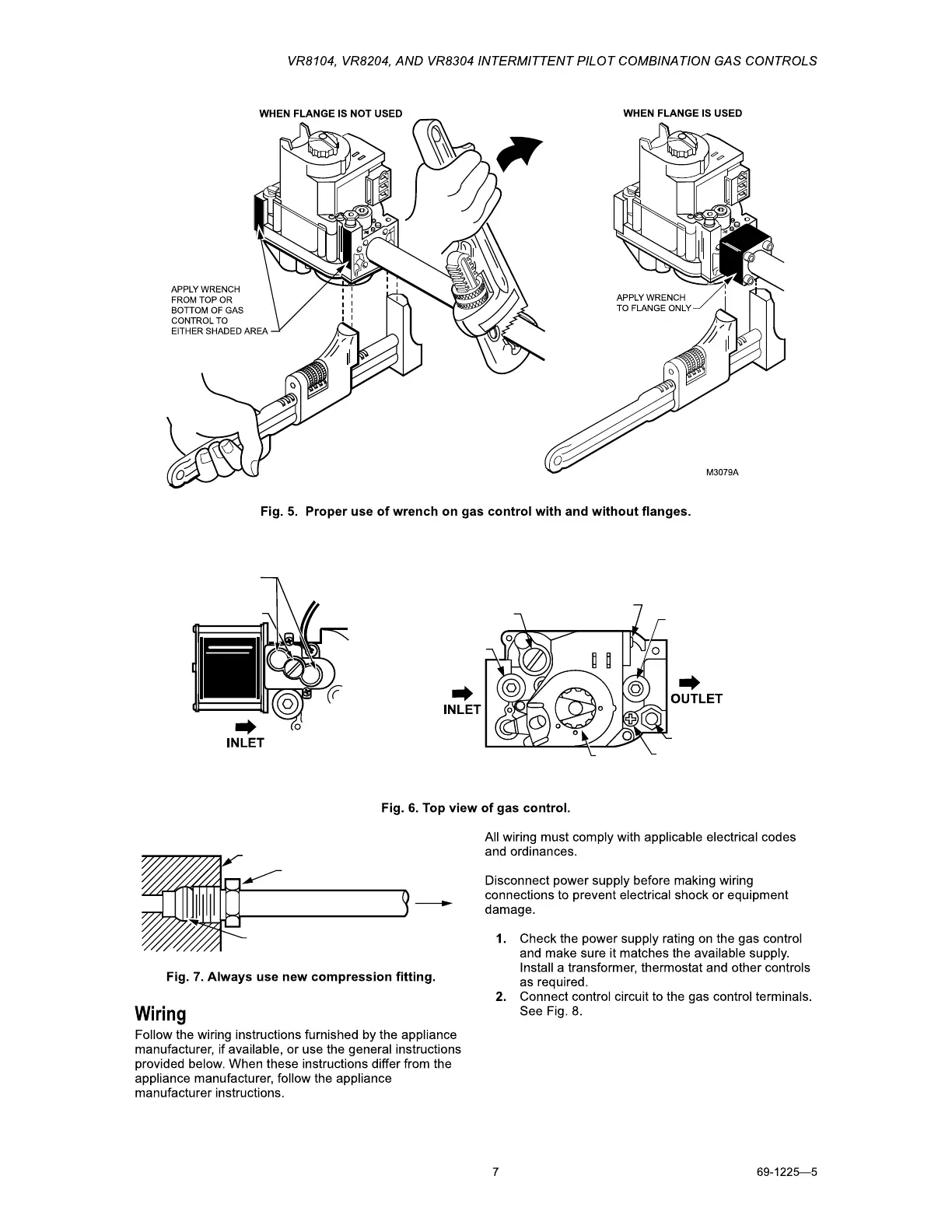 VR8104, VR8204, AND VR8304 INTERMITTENT PILOT COMBINATION GAS CONTROLS

WHEN FLANGE IS NOT USED

WHEN FLANGE IS USED

APPLY WRENCH FROM TOP OR BOTTOM OF GAS CONTROL TO EITHER SHADED AREA

APPLY WRENCH TO FLANGE ONLY

M3079A

Fig. 5. Proper use of wrench on gas control with and without flanges.

INLET

INLET

OUTLET

Fig. 6. Top view of gas control.

Fig. 7. Always use new compression fitting.

Wiring

Follow the wiring instructions furnished by the appliance manufacturer, if available, or use the general instructions provided below. When these instructions differ from the appliance manufacturer, follow the appliance manufacturer instructions.

All wiring must comply with applicable electrical codes and ordinances.

Disconnect power supply before making wiring connections to prevent electrical shock or equipment damage.

1. Check the power supply rating on the gas control and make sure it matches the available supply. Install a transformer, thermostat and other controls as required.
2. Connect control circuit to the gas control terminals. See Fig. 8.

7

69-1225—5