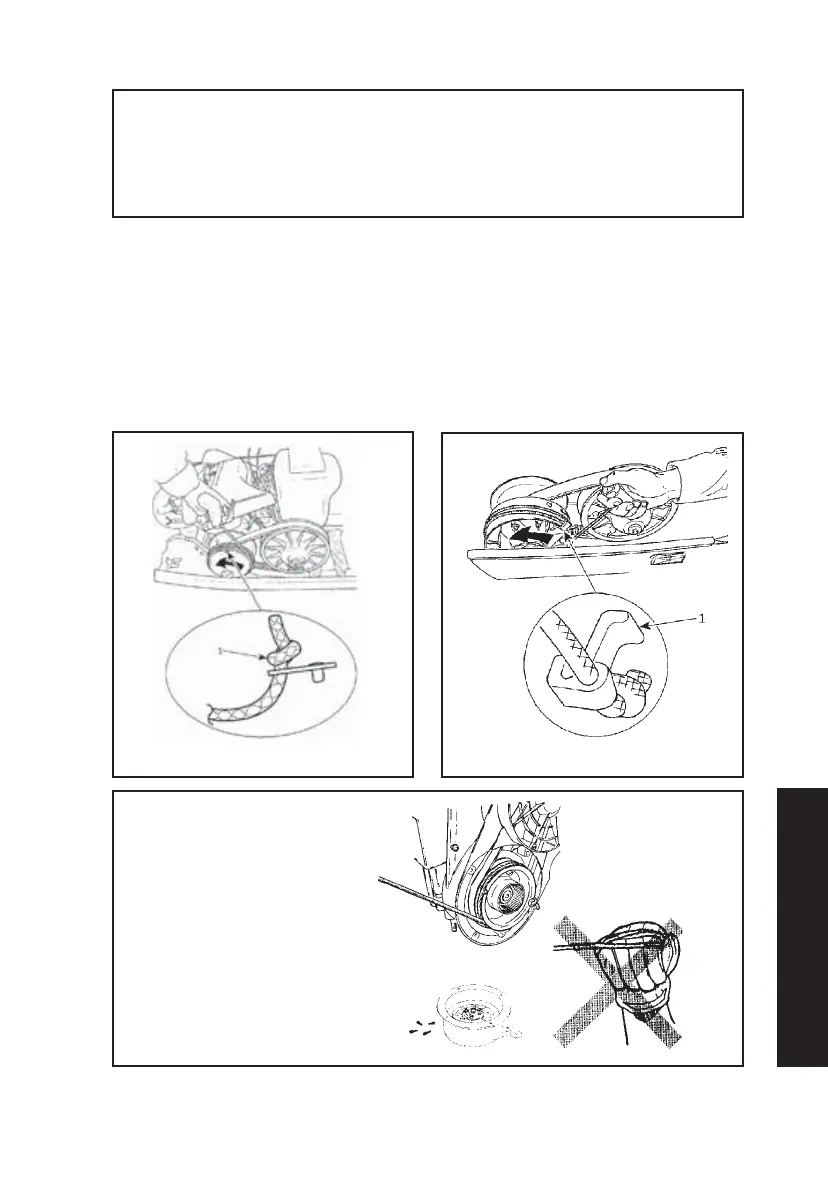 1

1