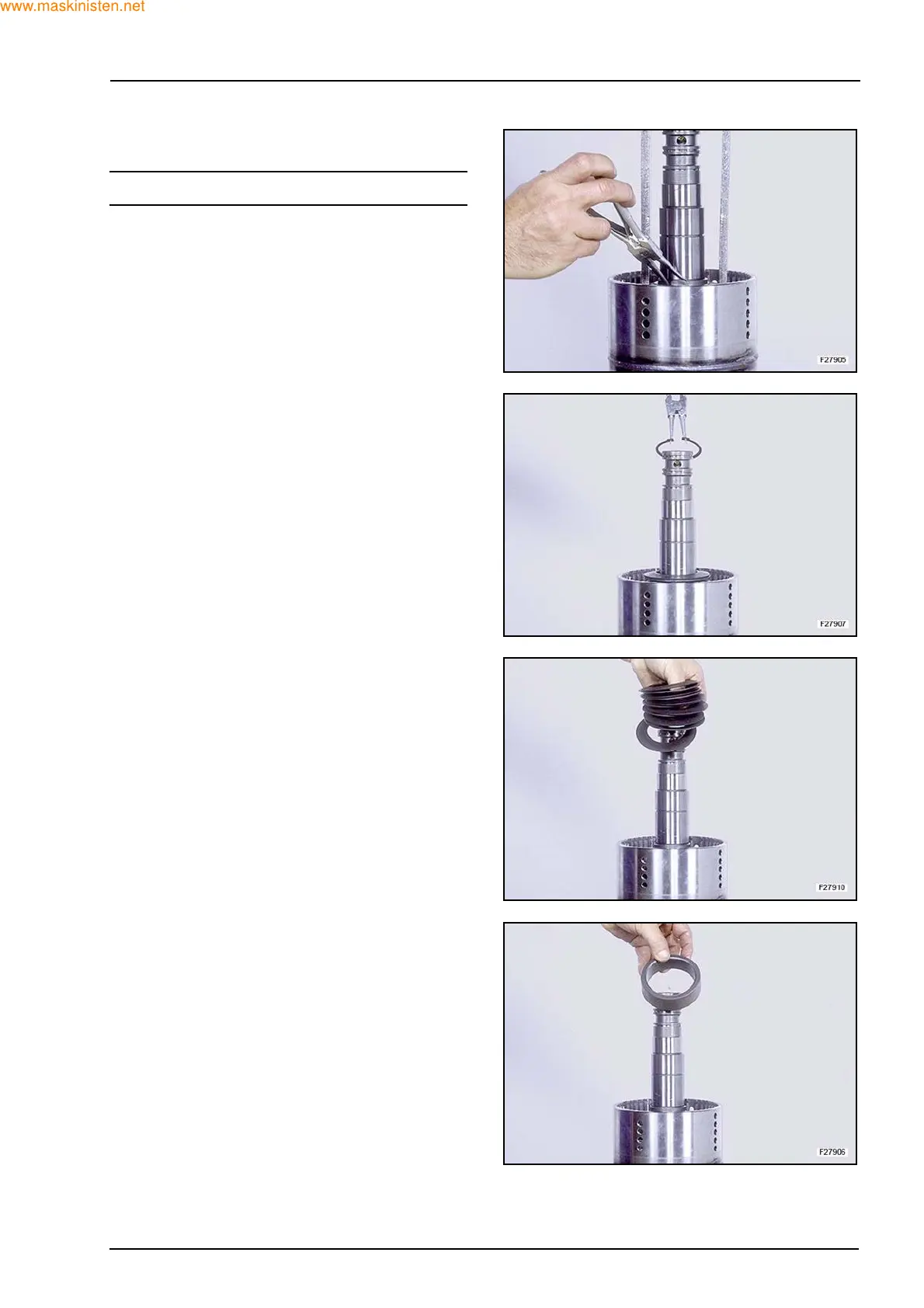 www.maskinisten.net

F27905

F27907

F27910

F27906