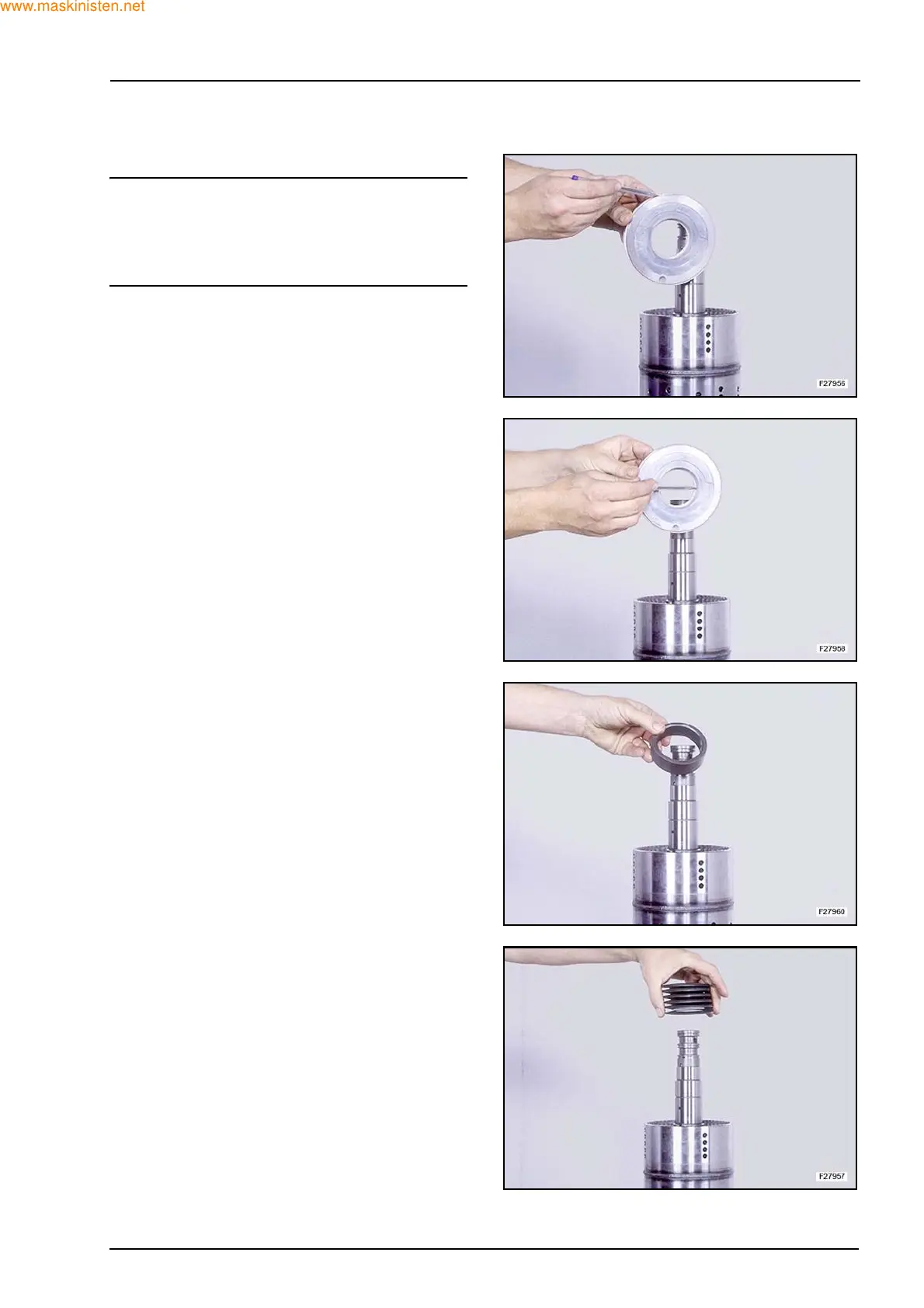 www.maskinisten.net

F27956

F27958

F27960

F27957