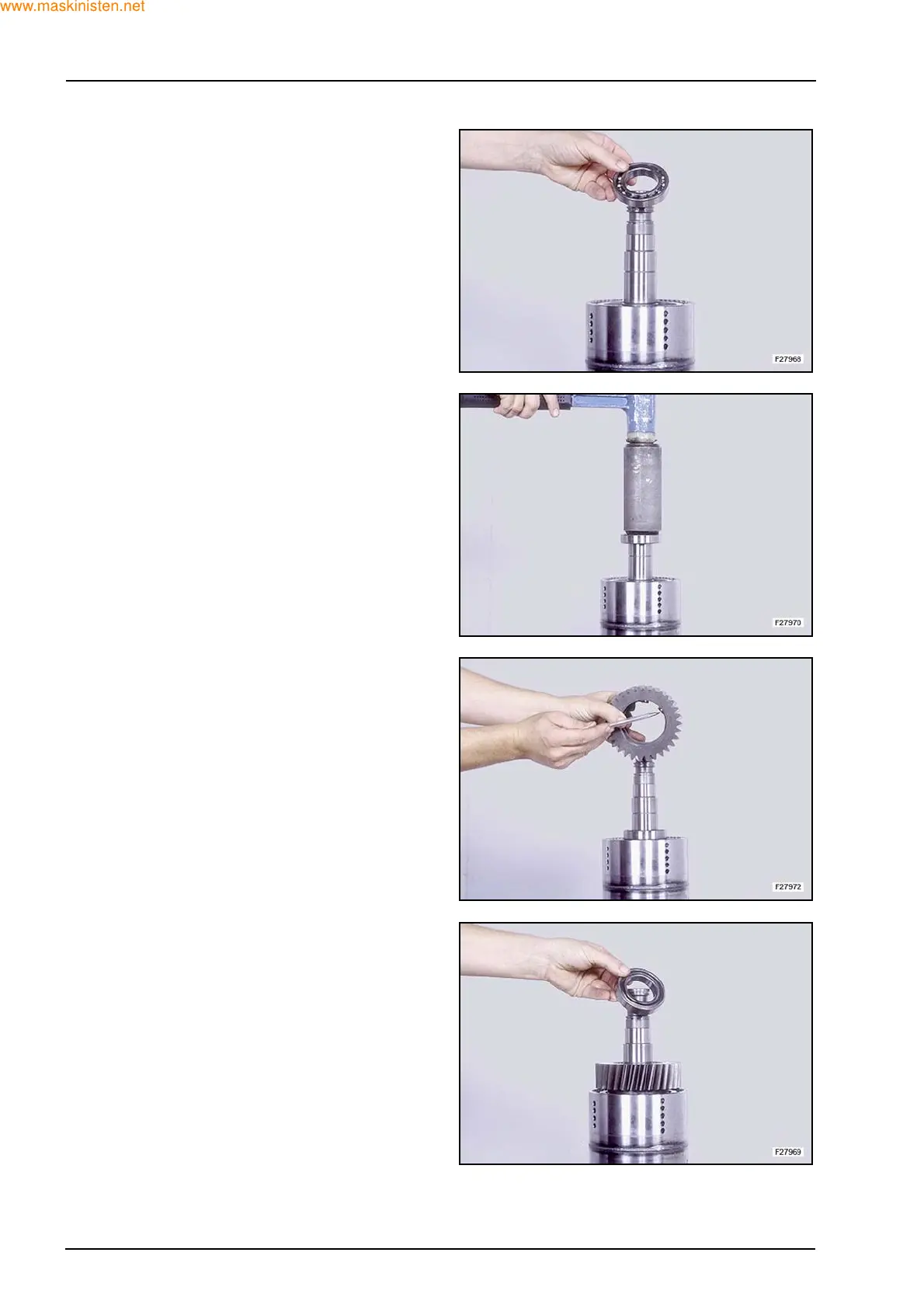 www.maskinisten.net

F27968

F27970

F27972

F27969