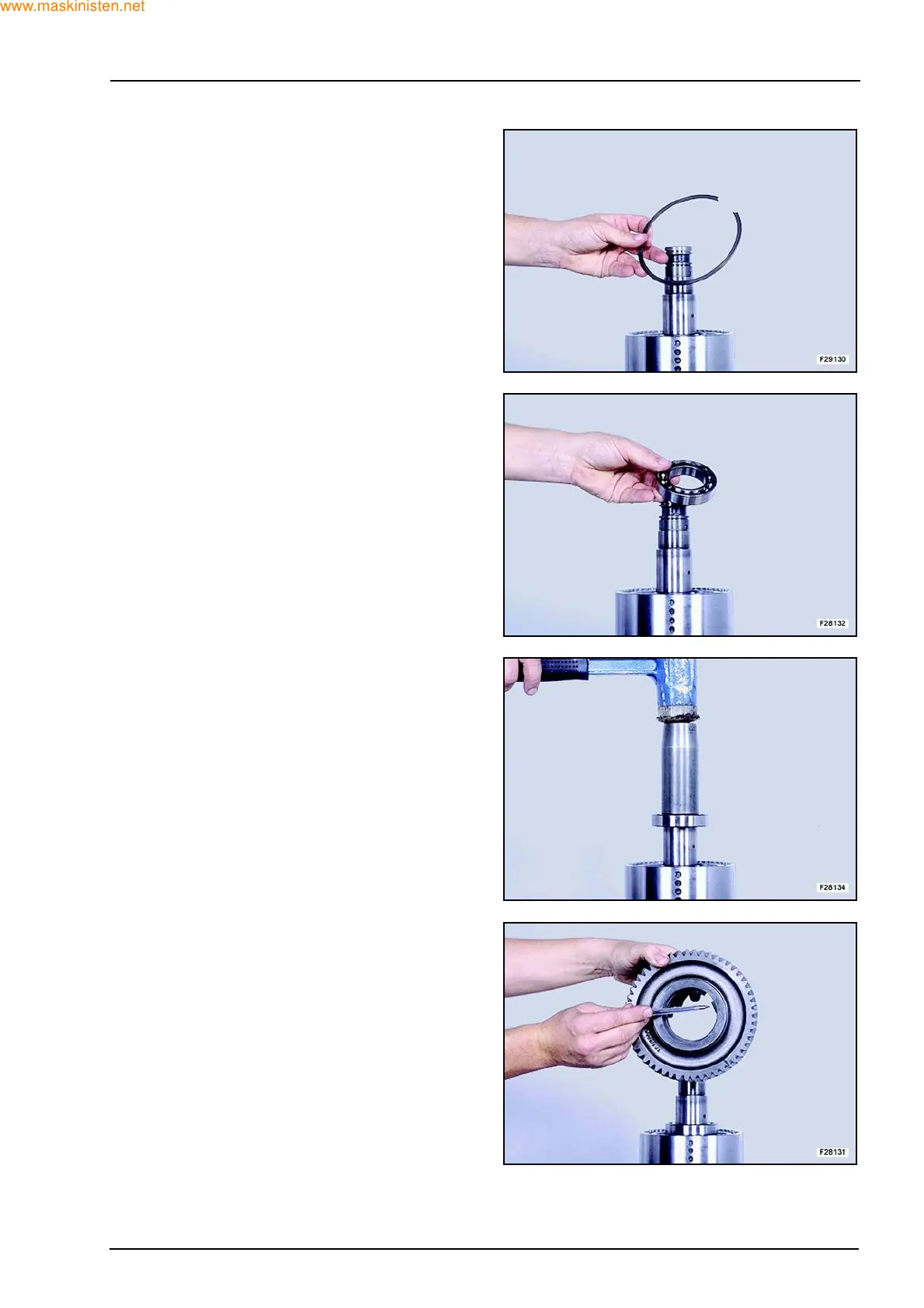 www.maskinisten.net

F29130

F28132

F28134

F28131