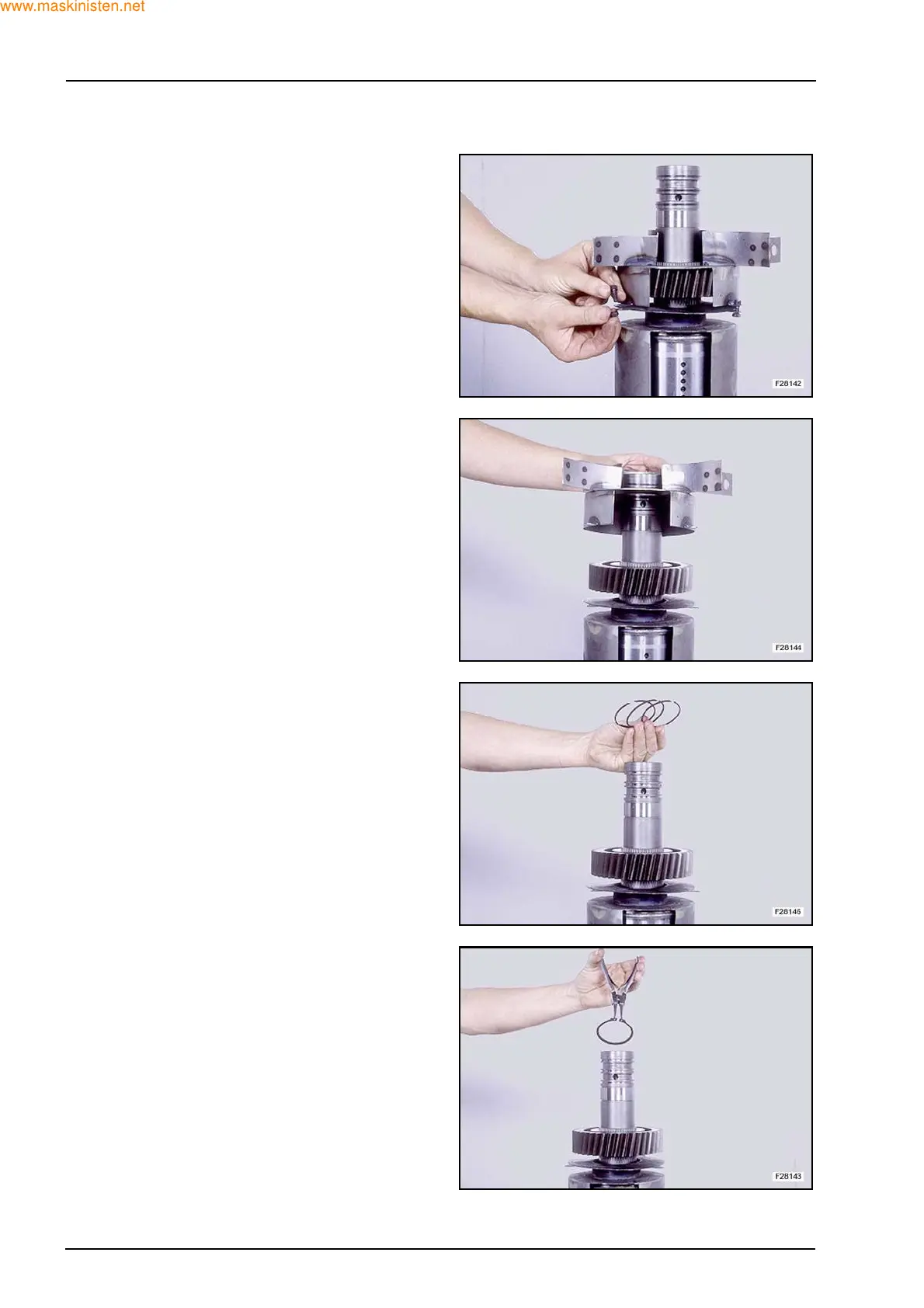 www.maskinisten.net

F28142

F28144

F28146

F28143