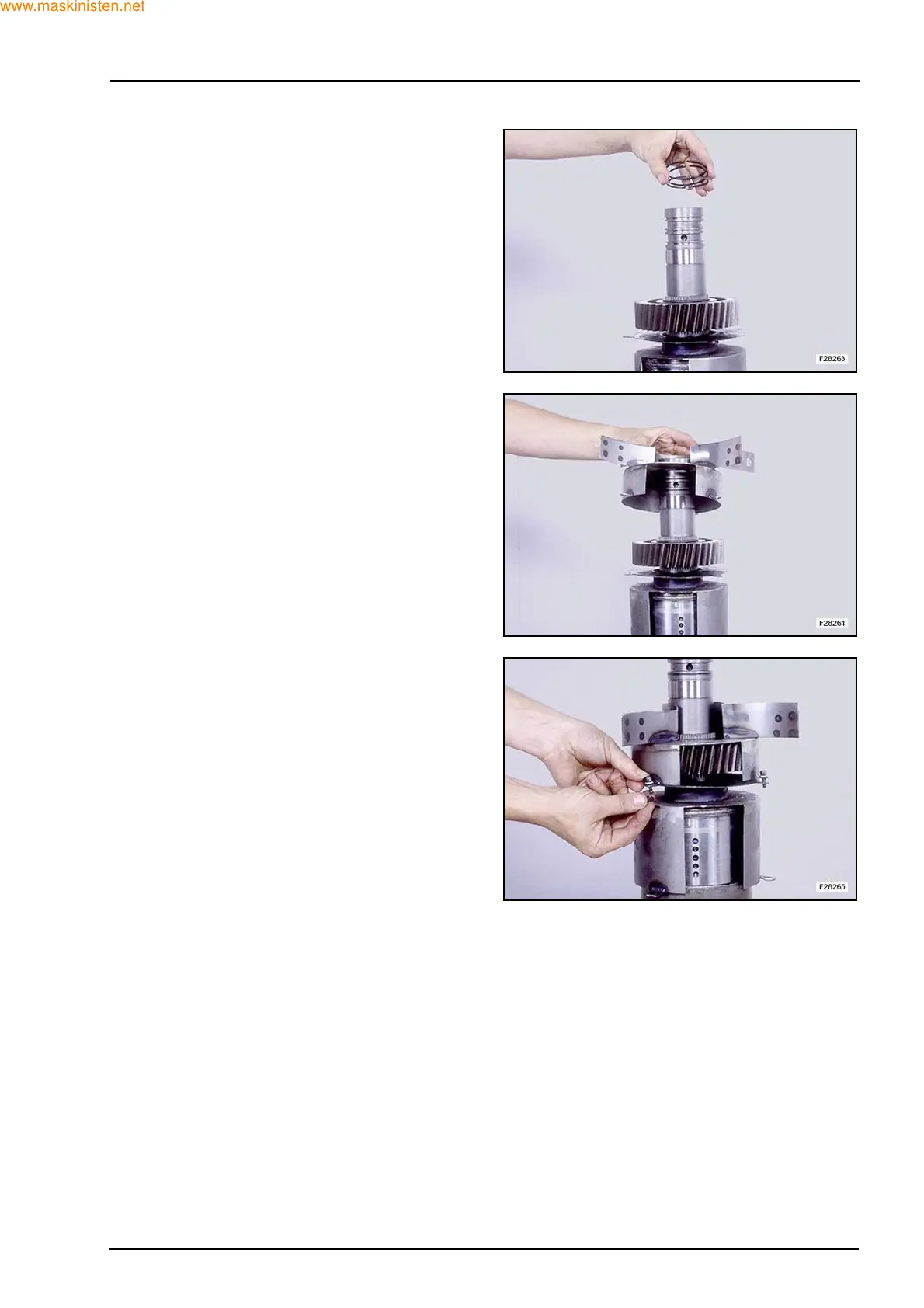 www.maskinisten.net

F28263

F28264

F28265