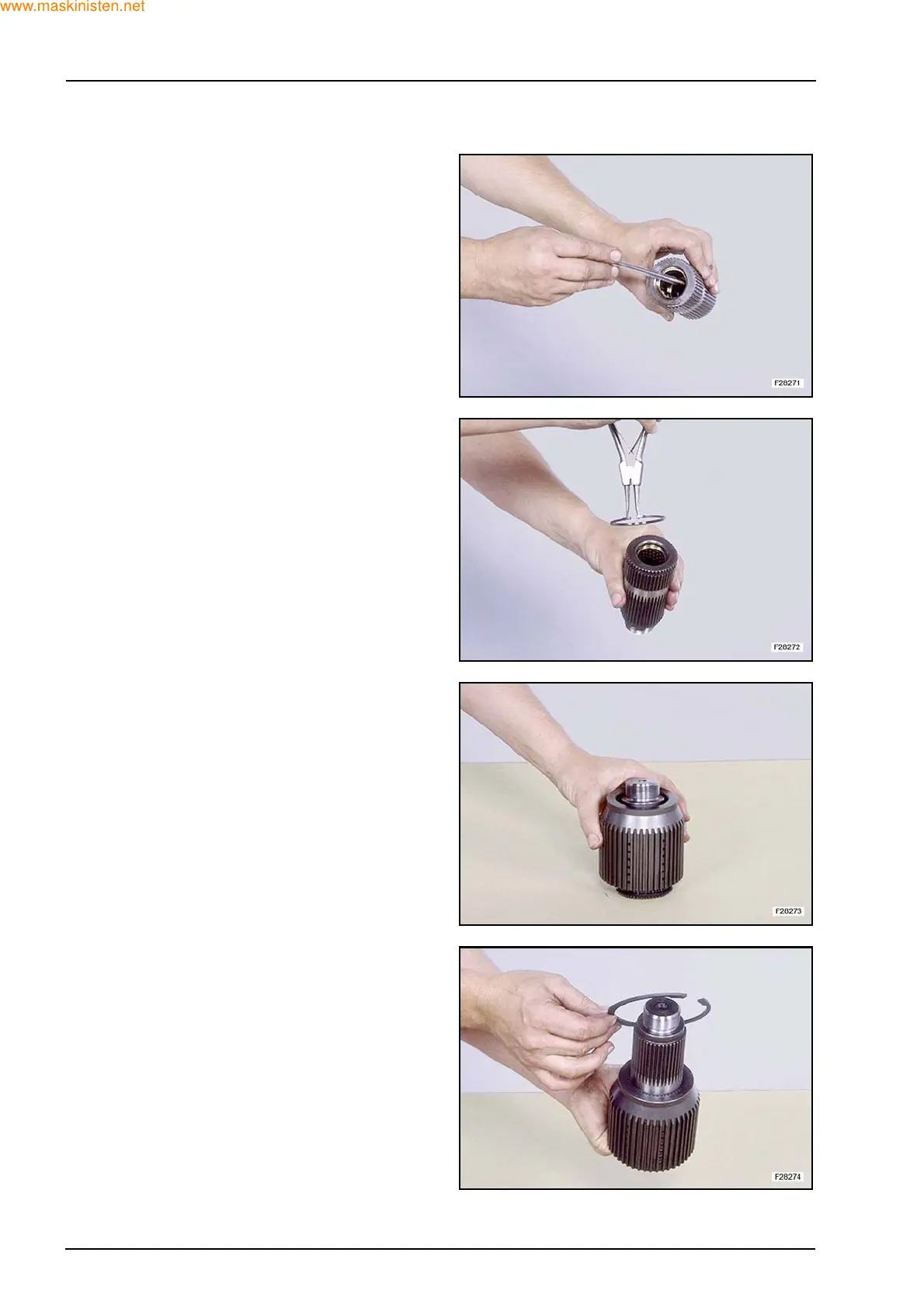 www.maskinisten.net

F28271

F28272

F28273

F28274