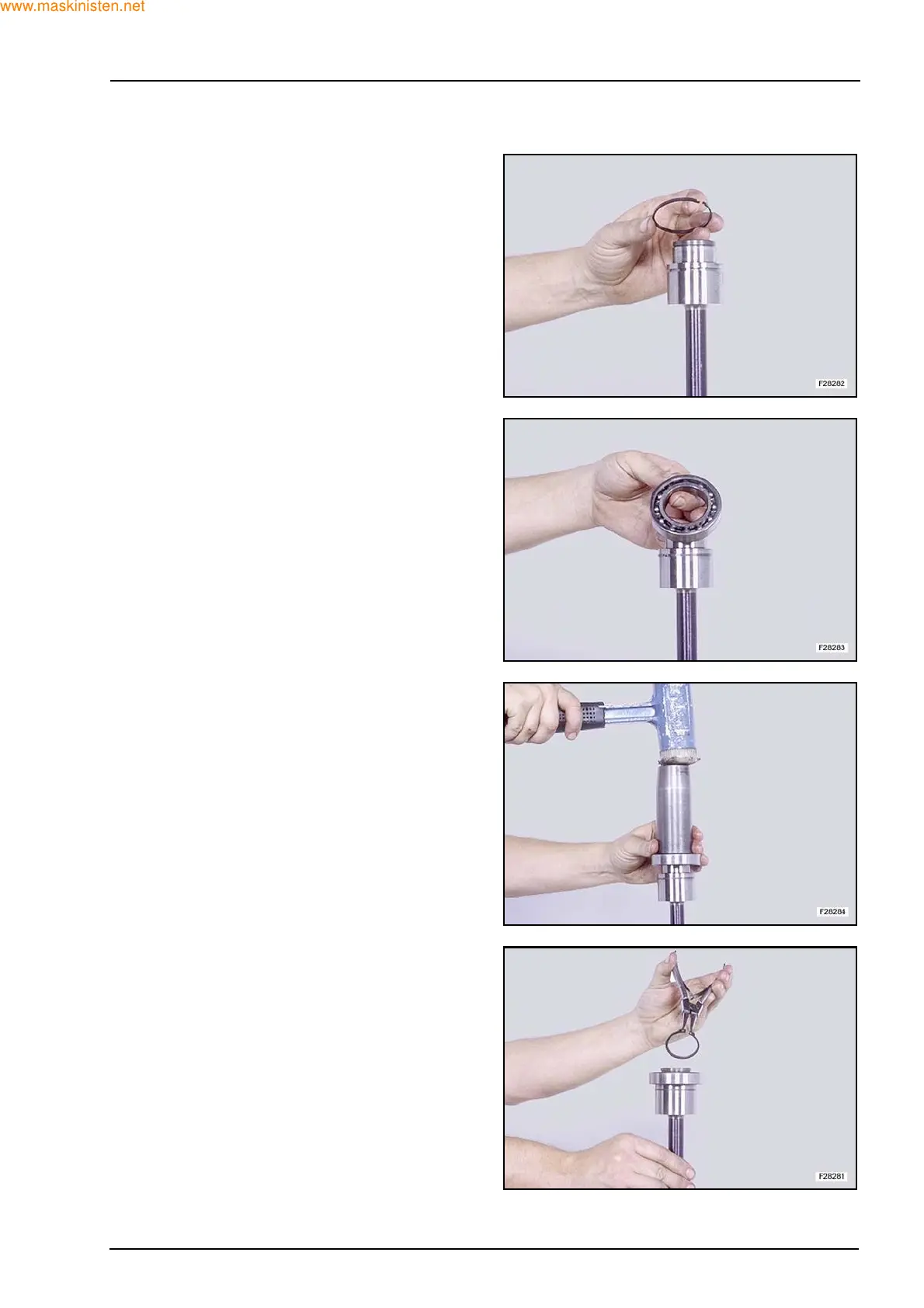 www.maskinisten.net

F28282

F28283

F28284

F28281