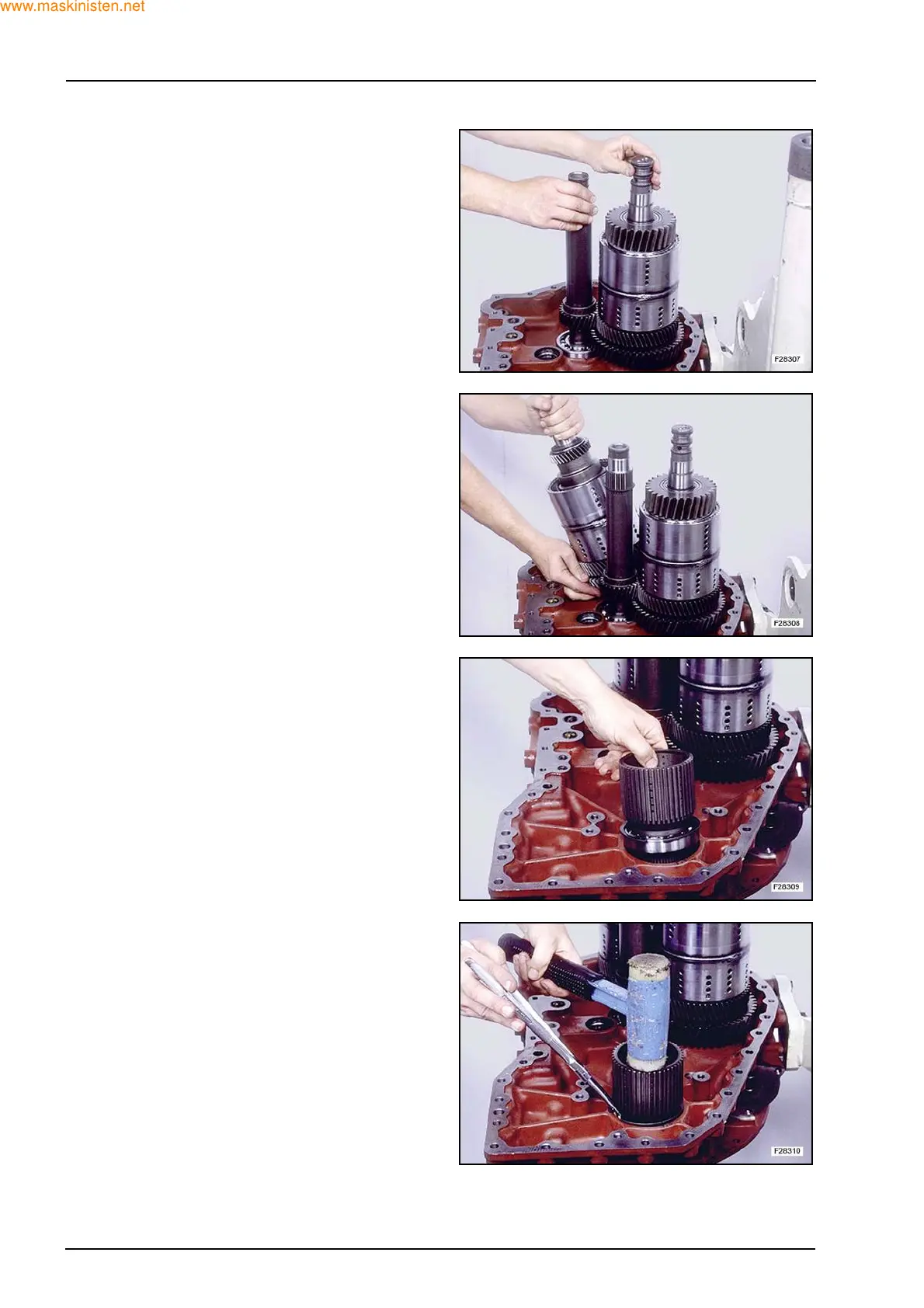 www.maskinisten.net

F28307

F28308

F28309

F28310