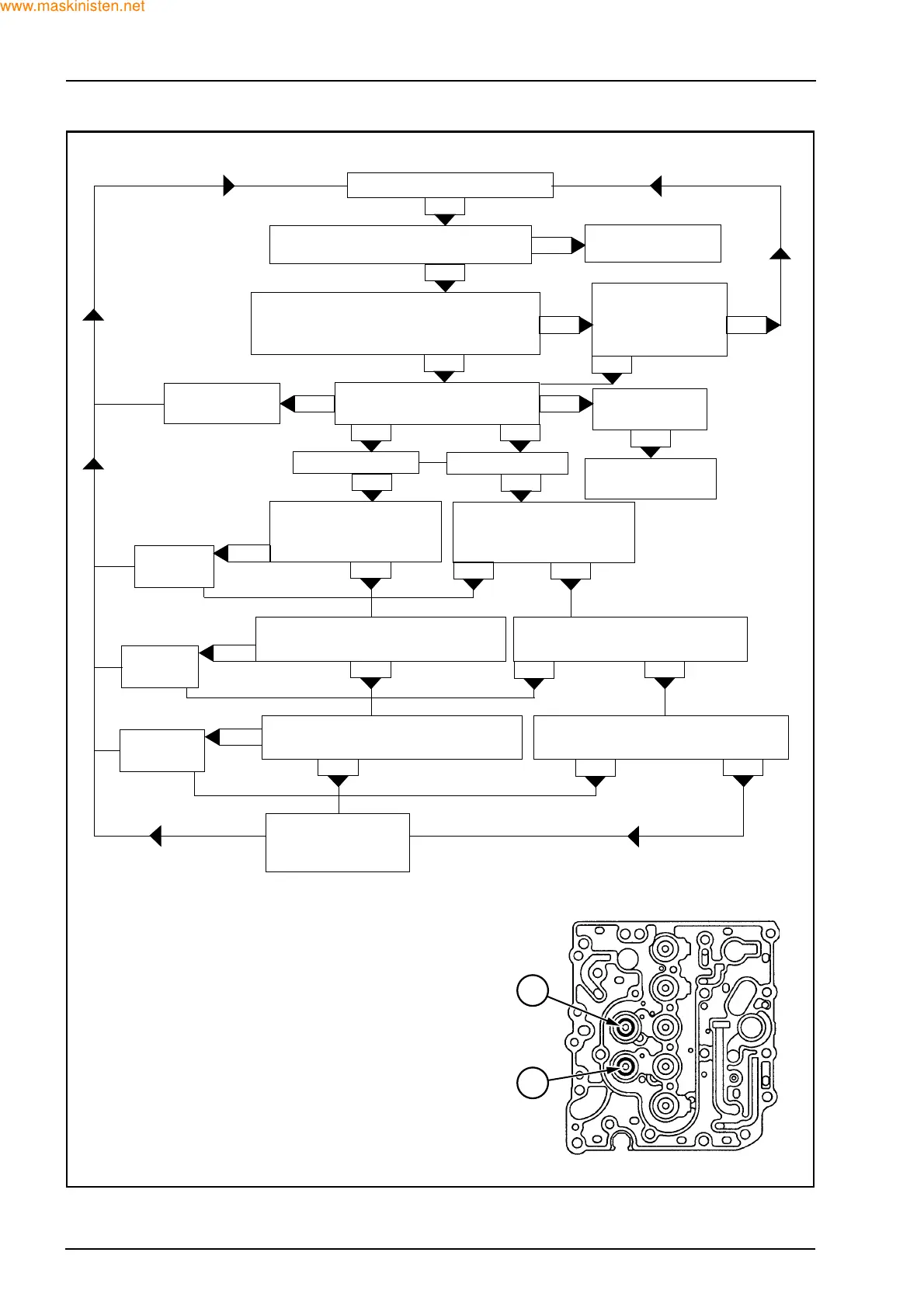 www.maskinisten.net