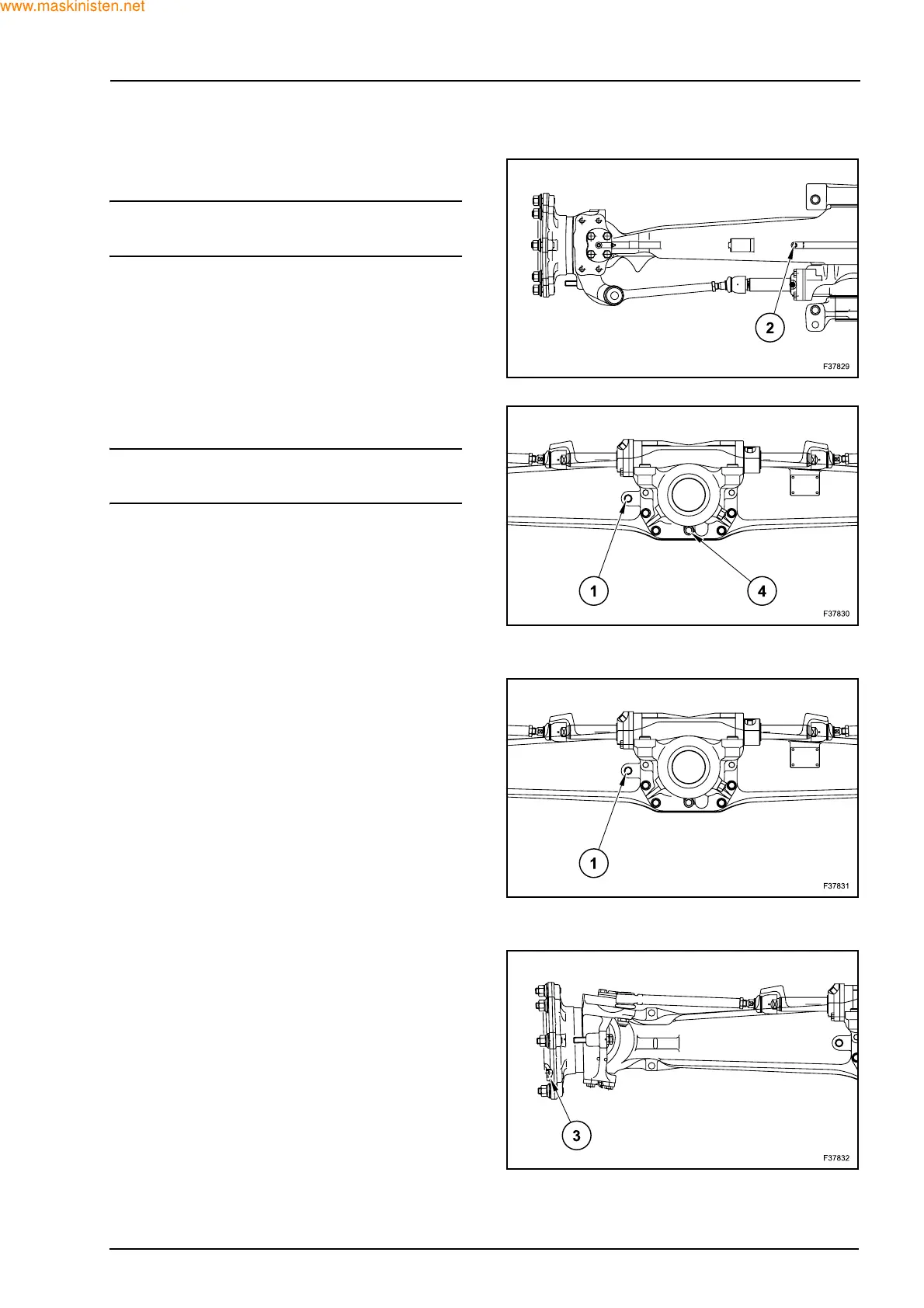 www.maskinisten.net

2

F37829

1

4

F37830

1

F37831

3

F37832