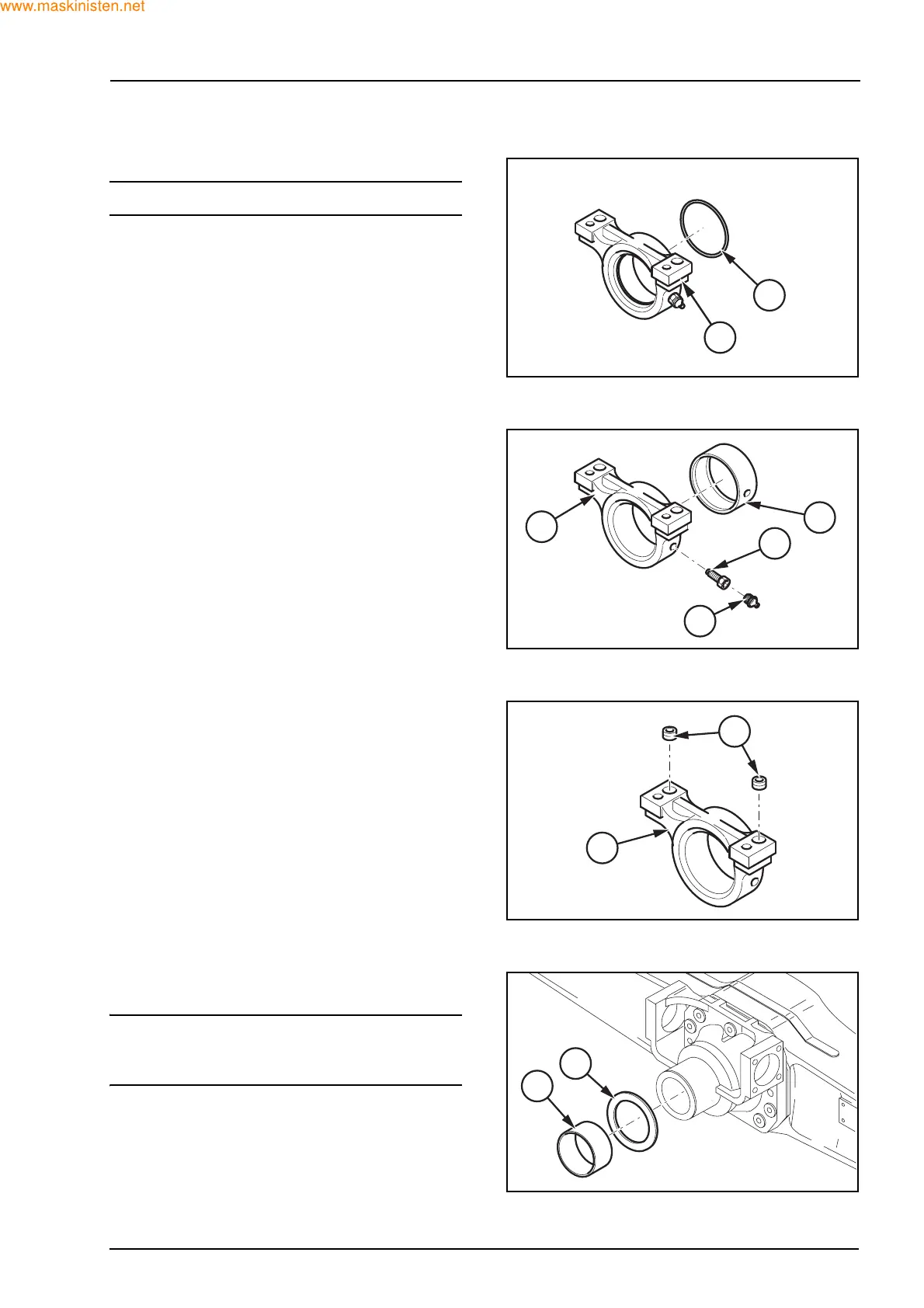 www.maskinisten.net