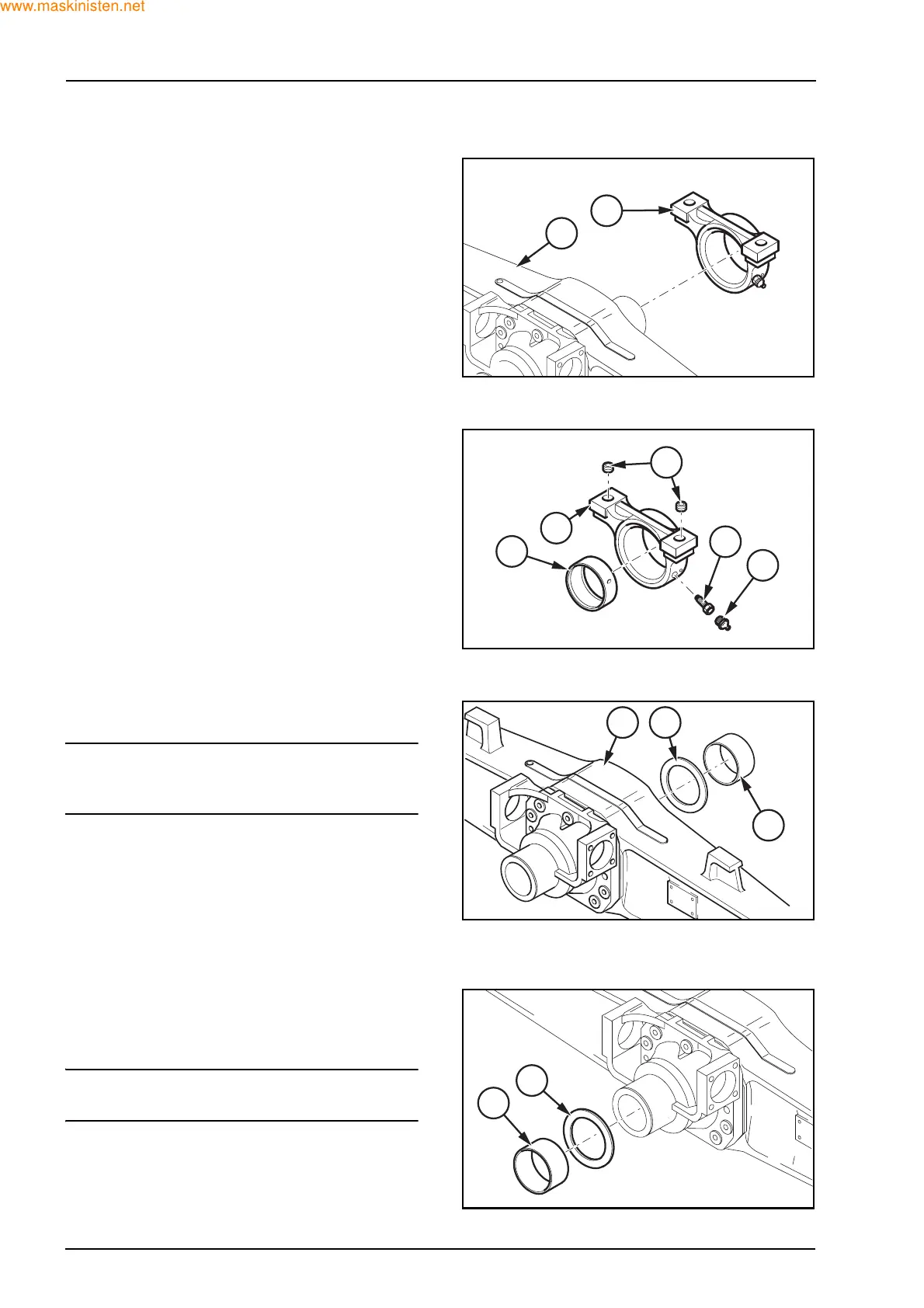 www.maskinisten.net