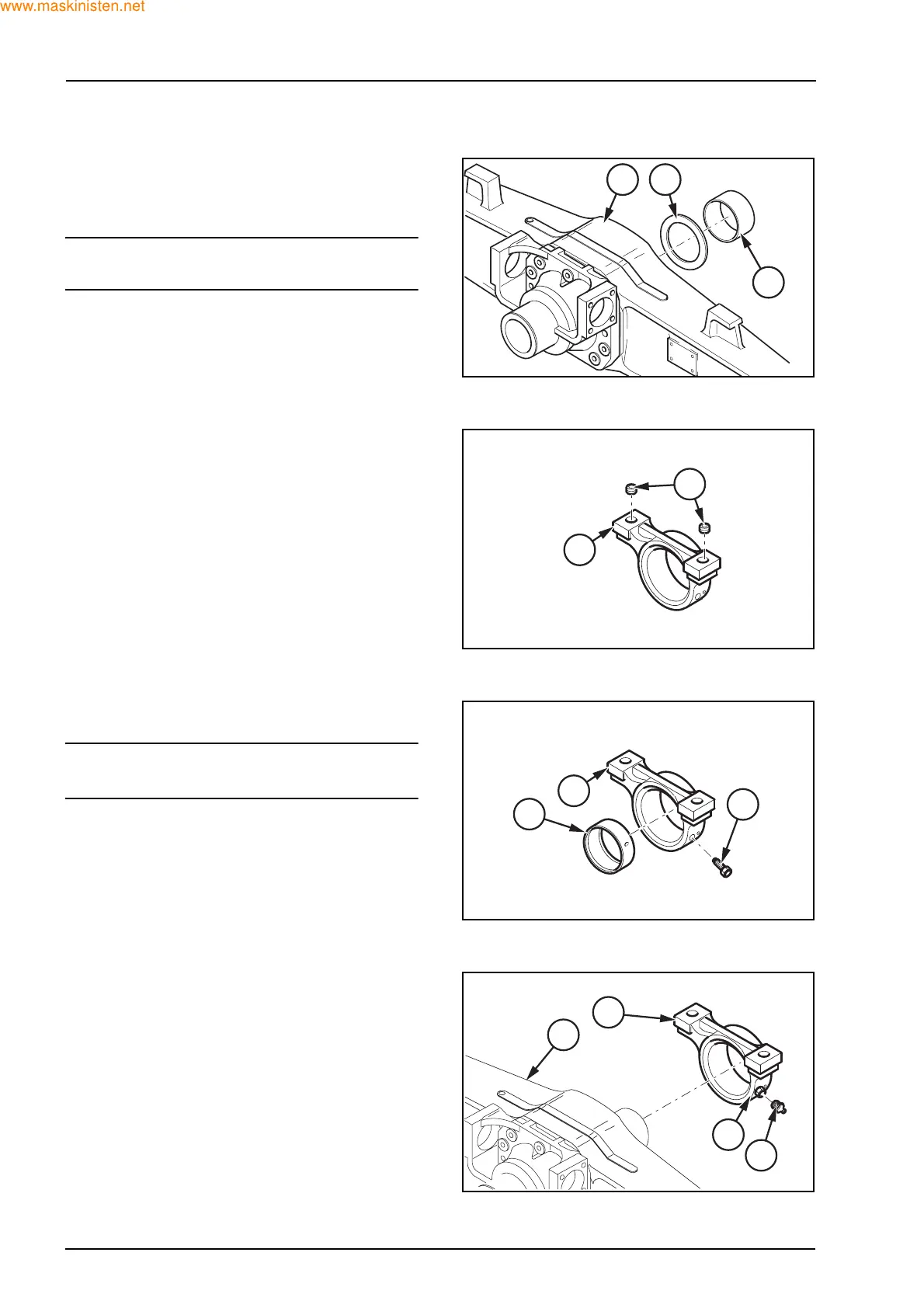 www.maskinisten.net