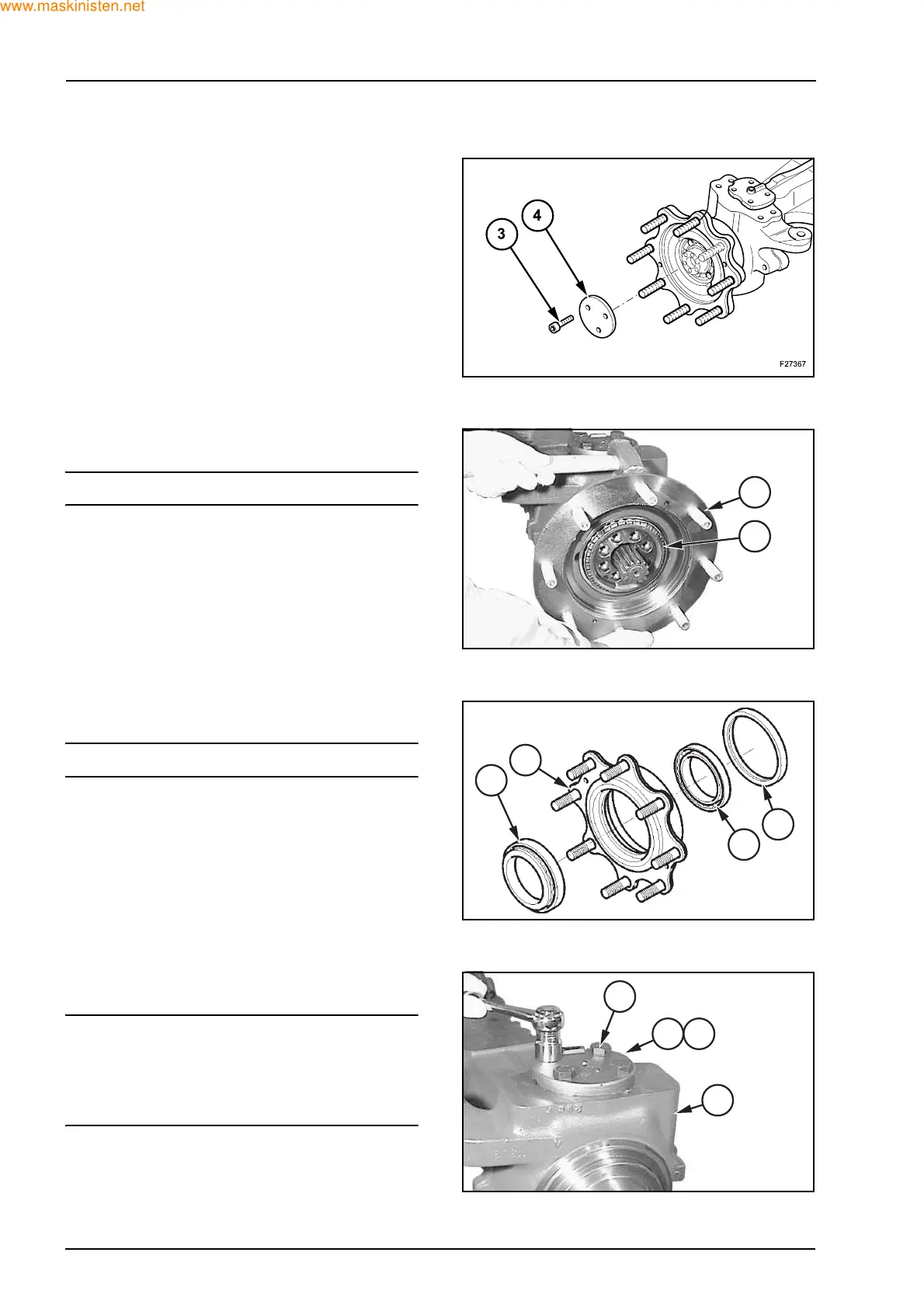 www.maskinisten.net

3

4

F27367