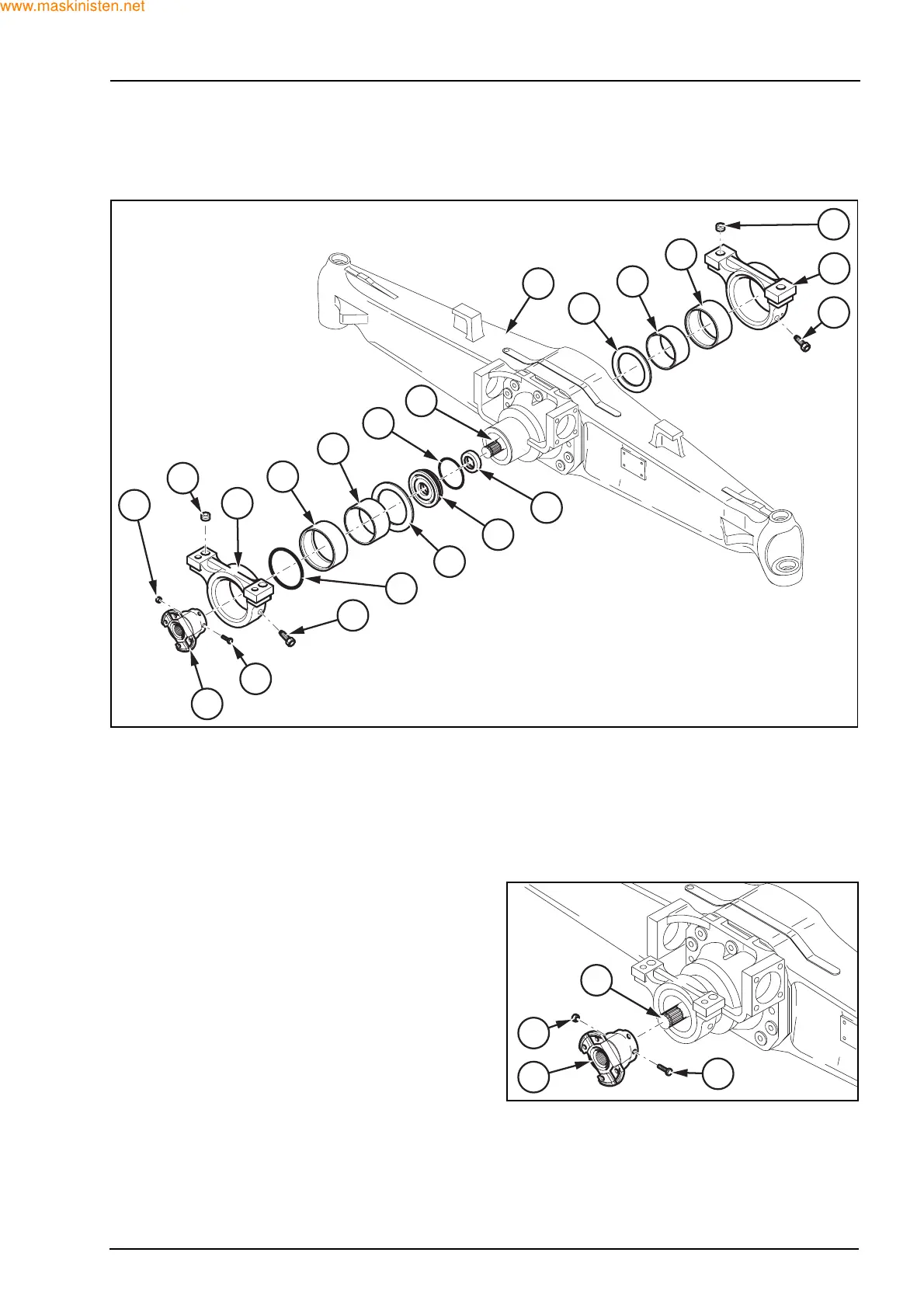 www.maskinisten.net