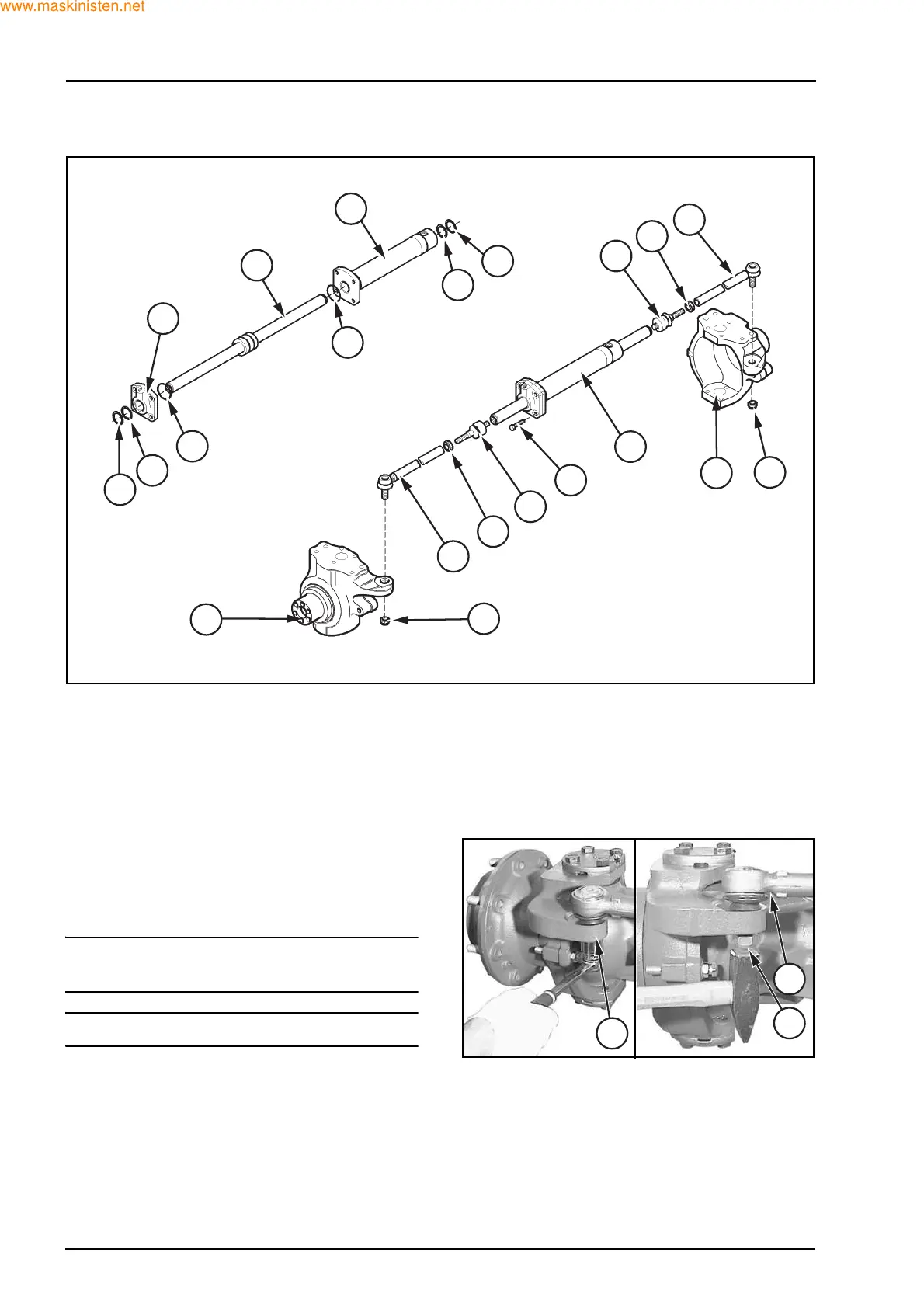 www.maskinisten.net