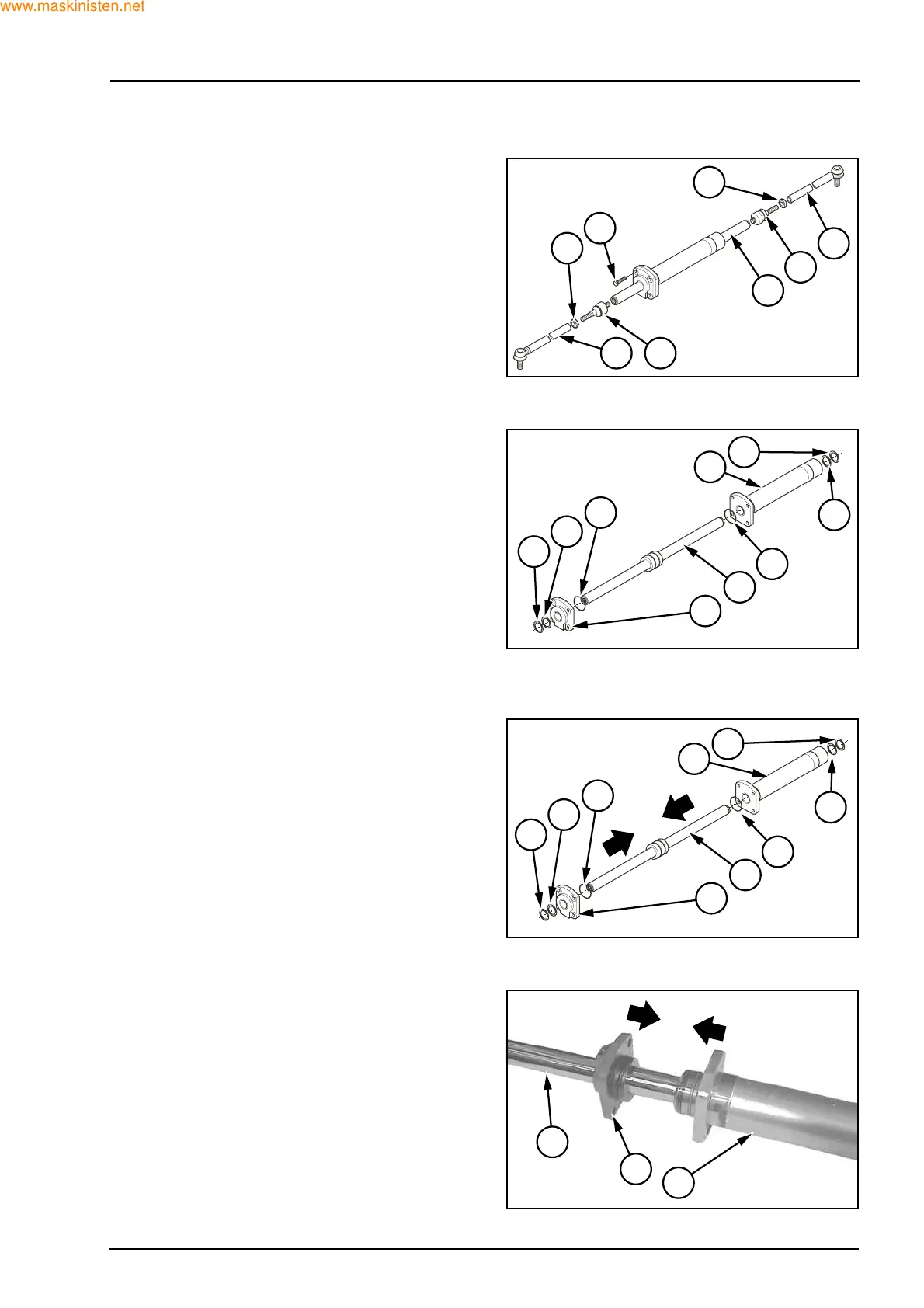 www.maskinisten.net