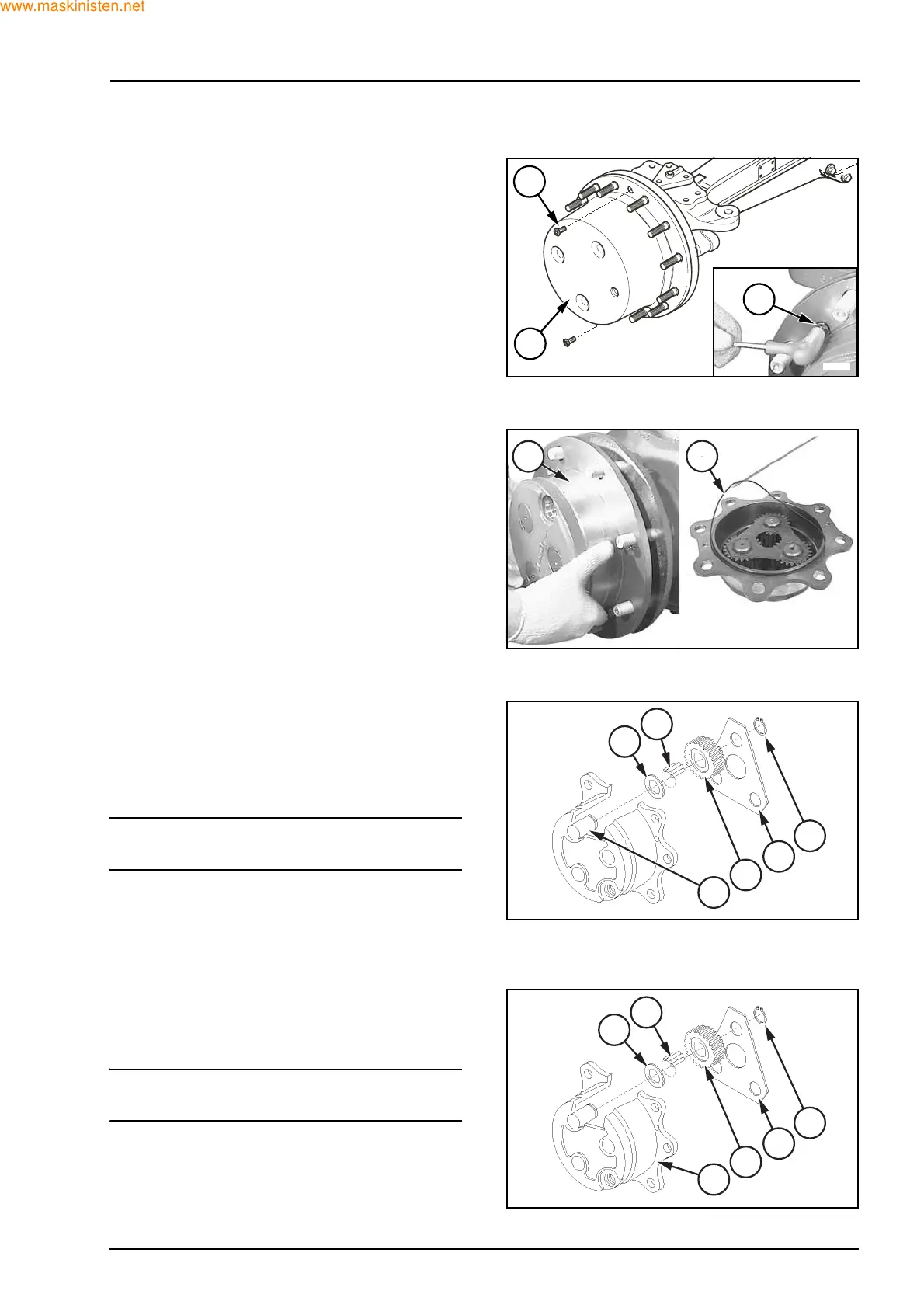 www.maskinisten.net