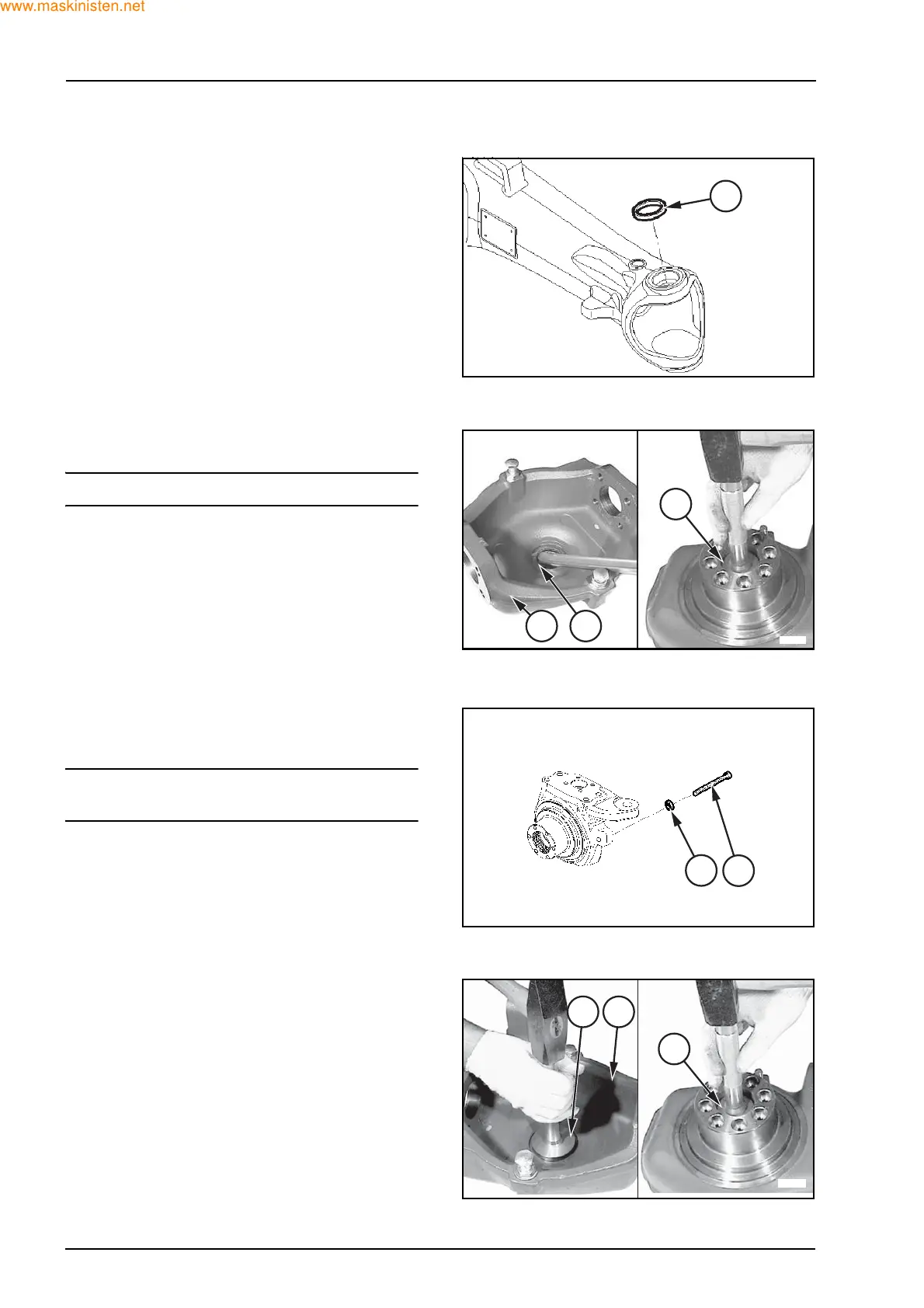 www.maskinisten.net