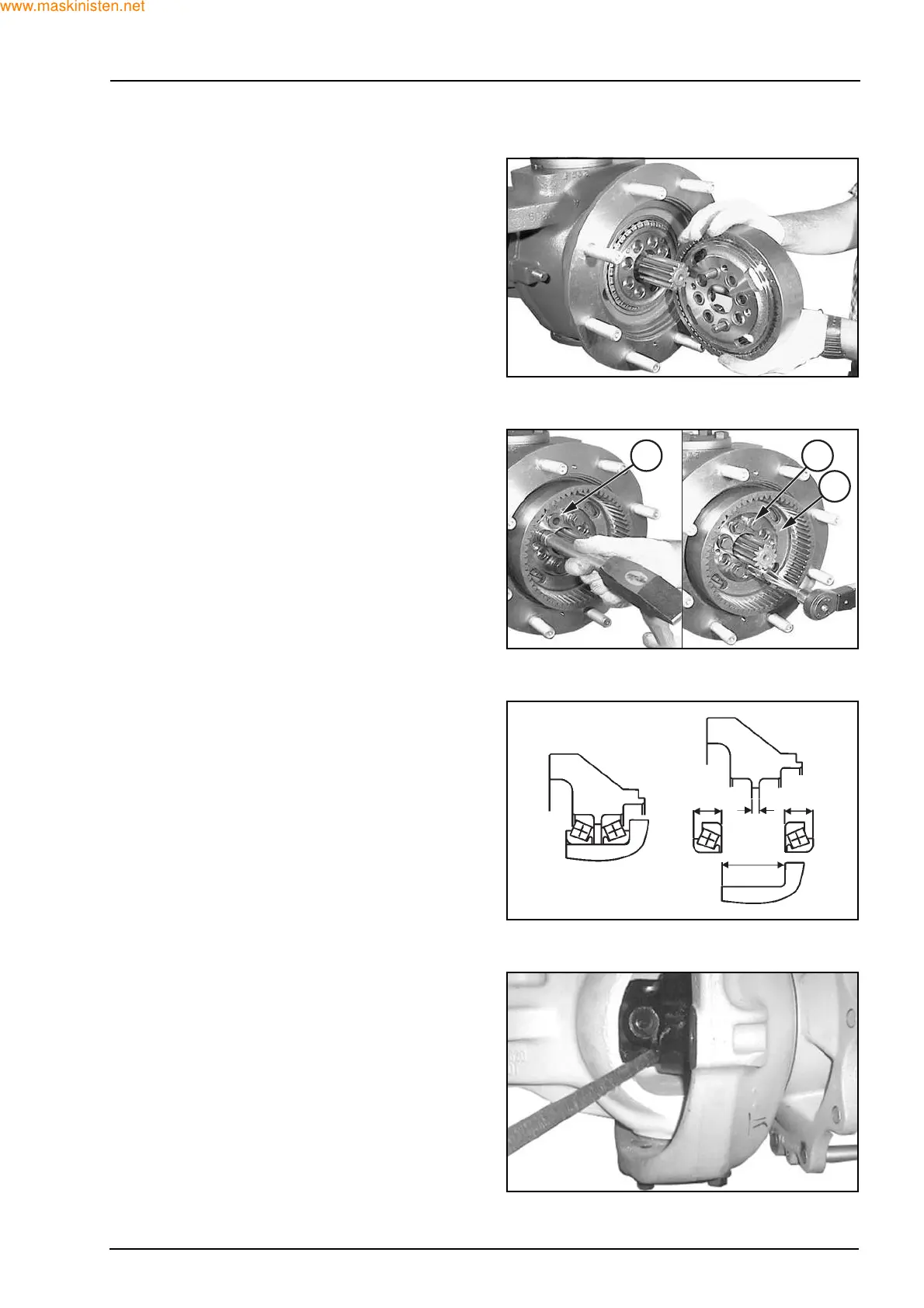 www.maskinisten.net