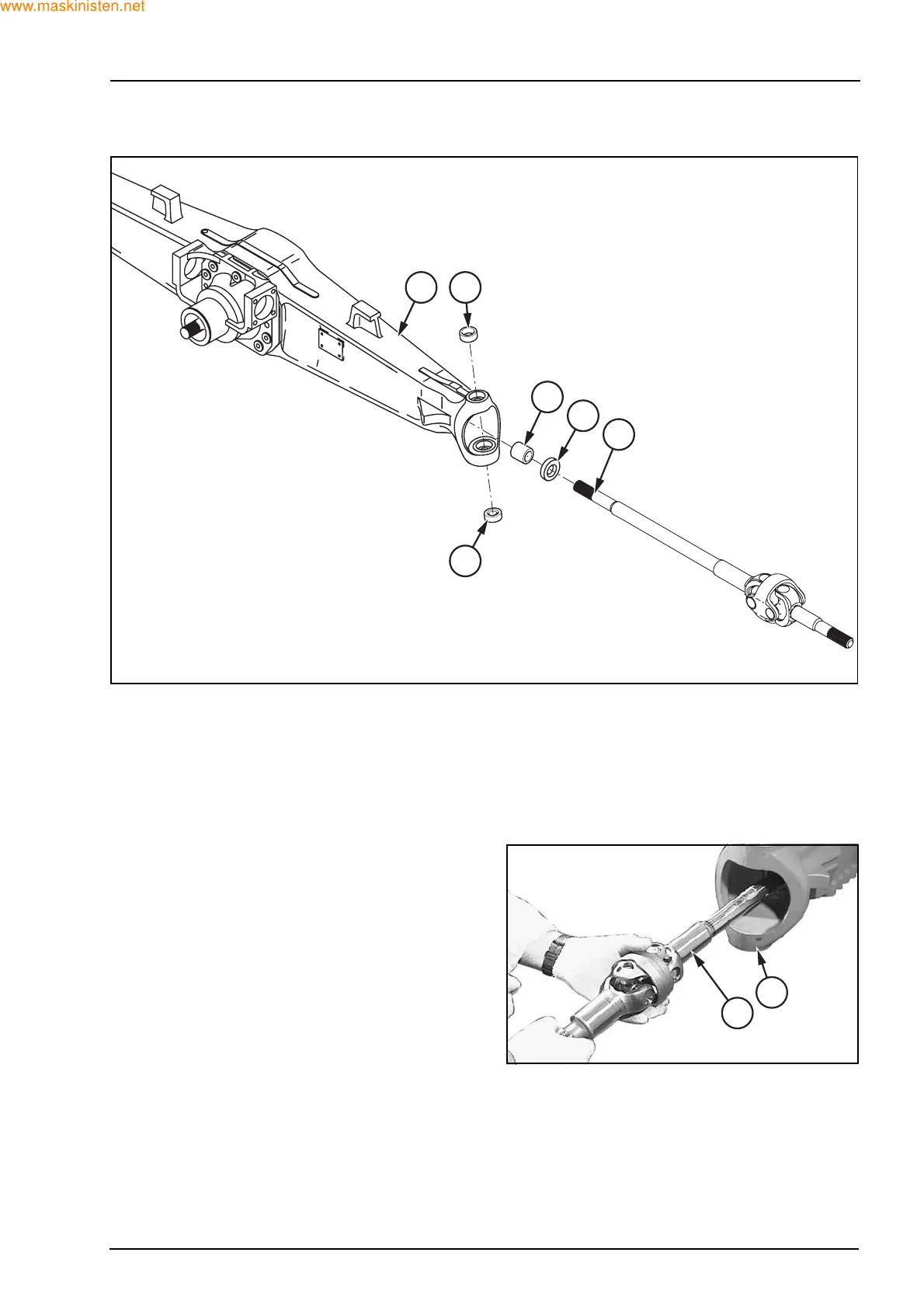 www.maskinisten.net