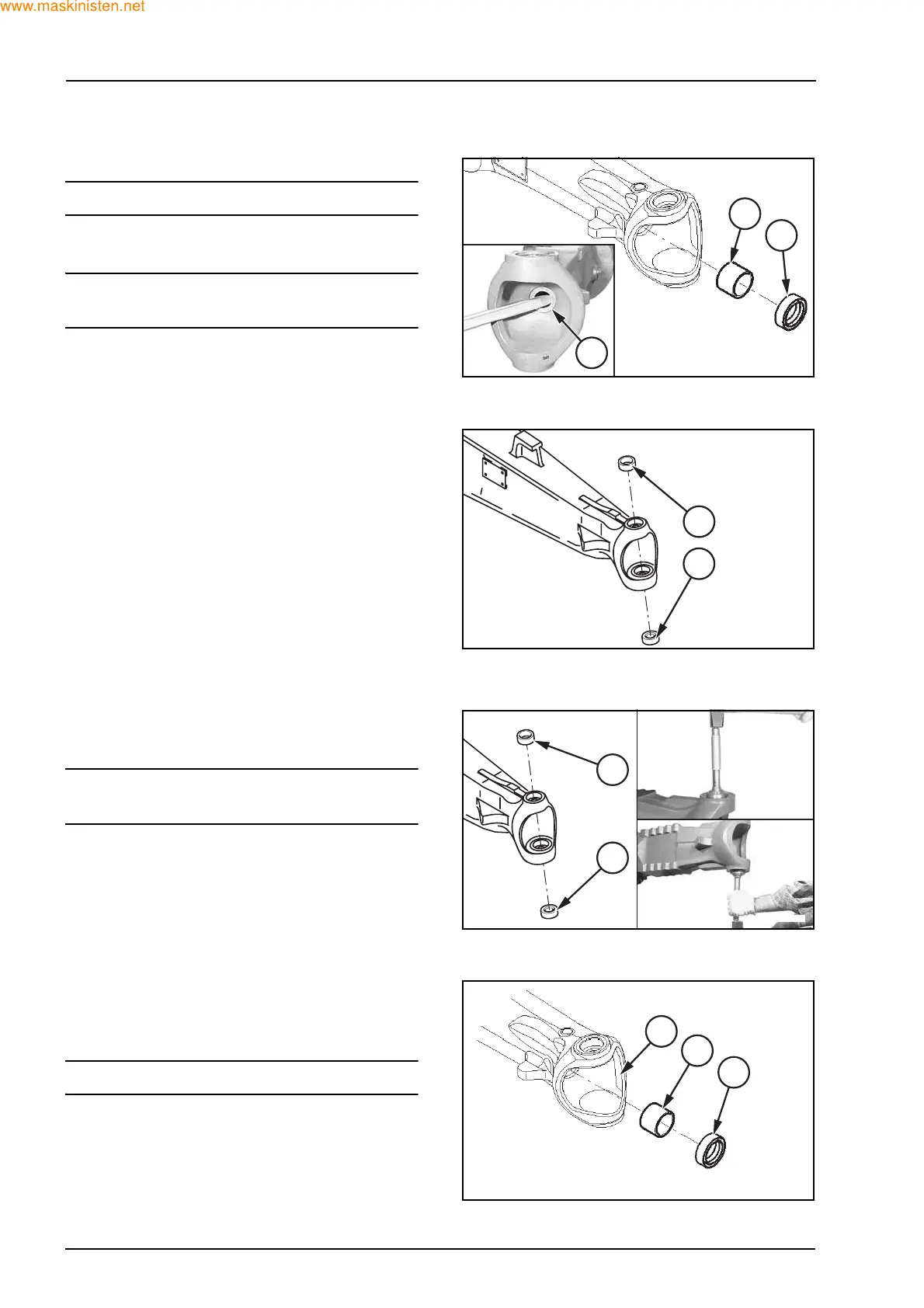 www.maskinisten.net