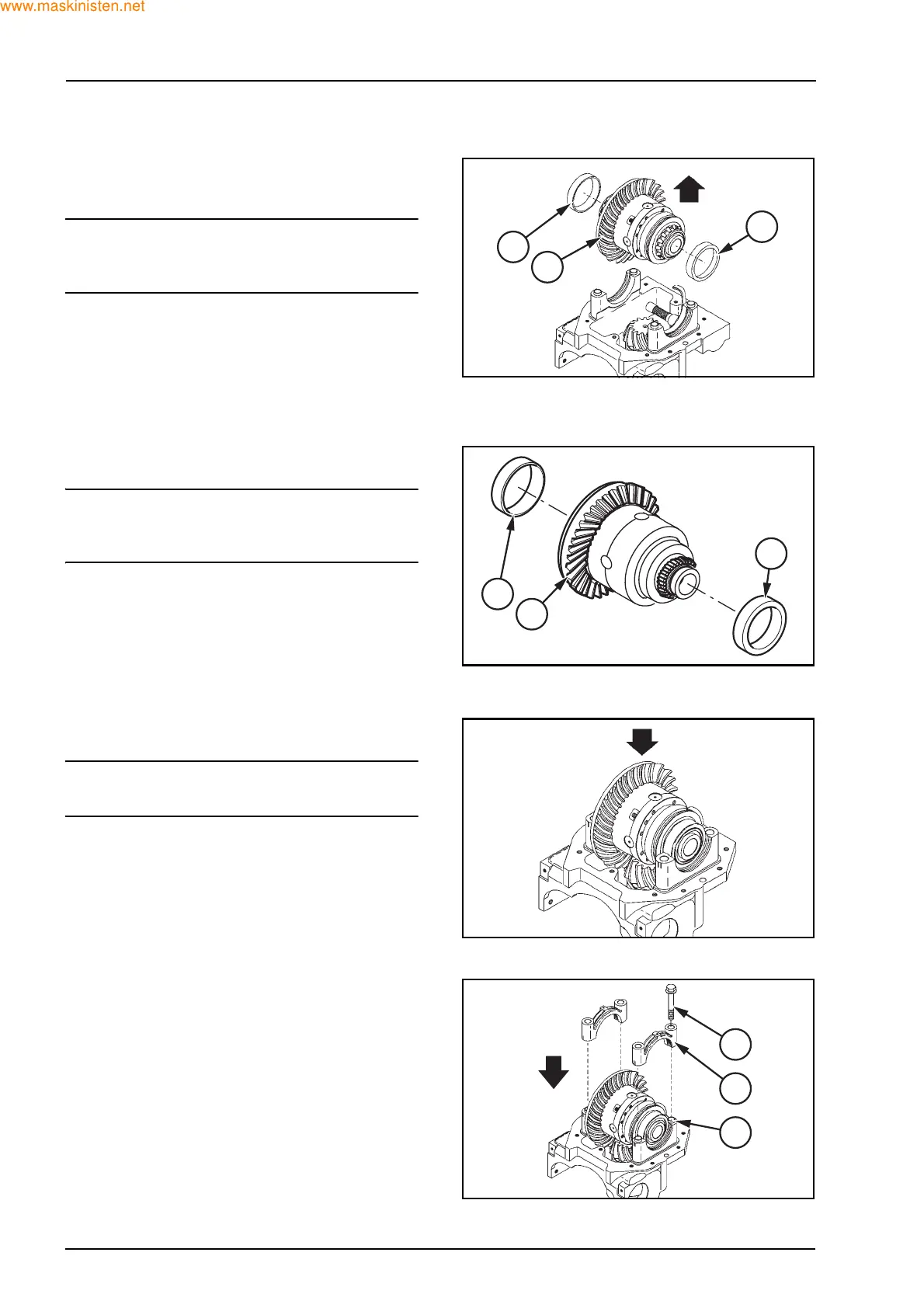 www.maskinisten.net