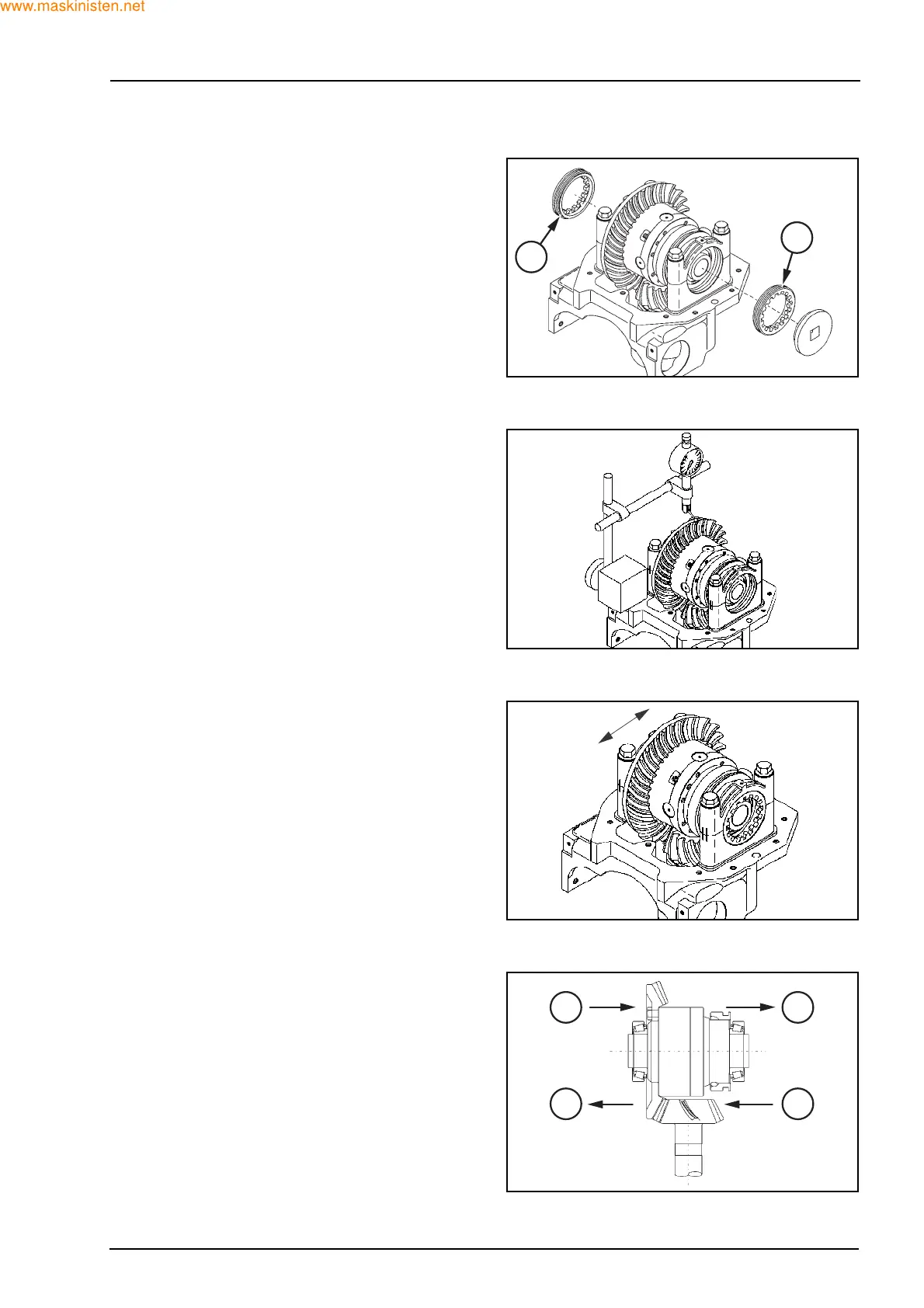 www.maskinisten.net