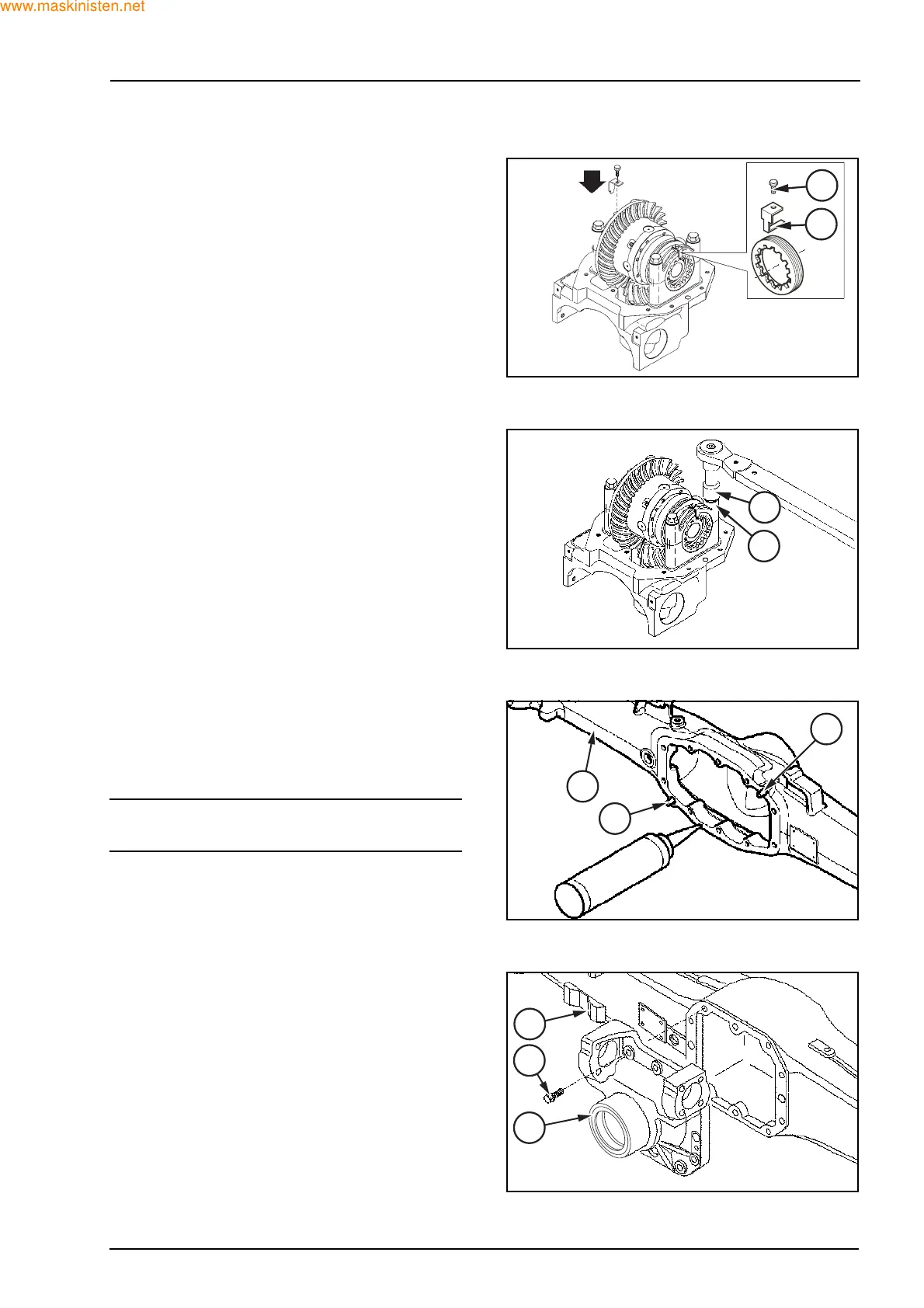 www.maskinisten.net