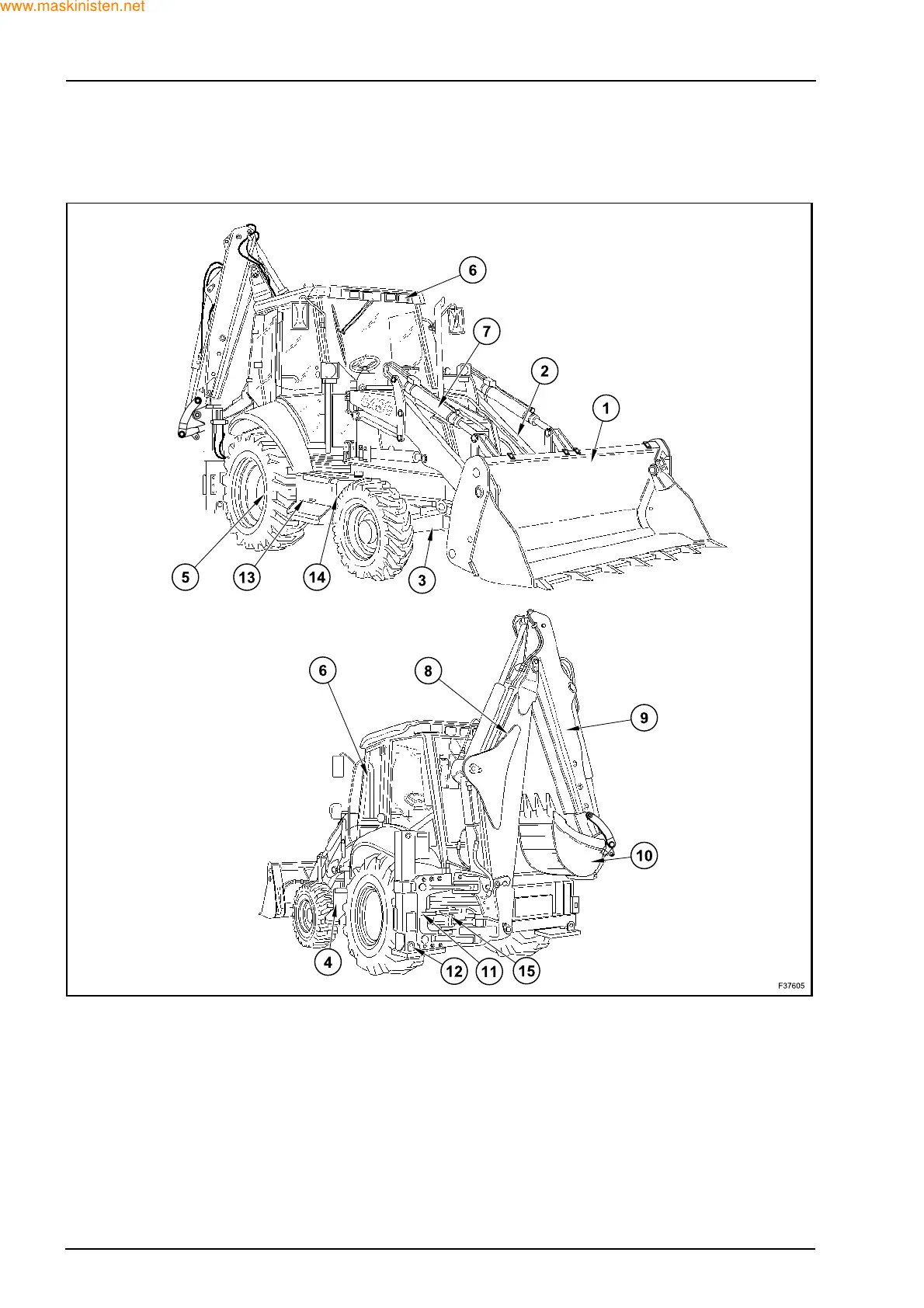 www.maskinisten.net

6
7
2
1
5
13
14
3

6
8
9
10
4
12
11
15

F37605