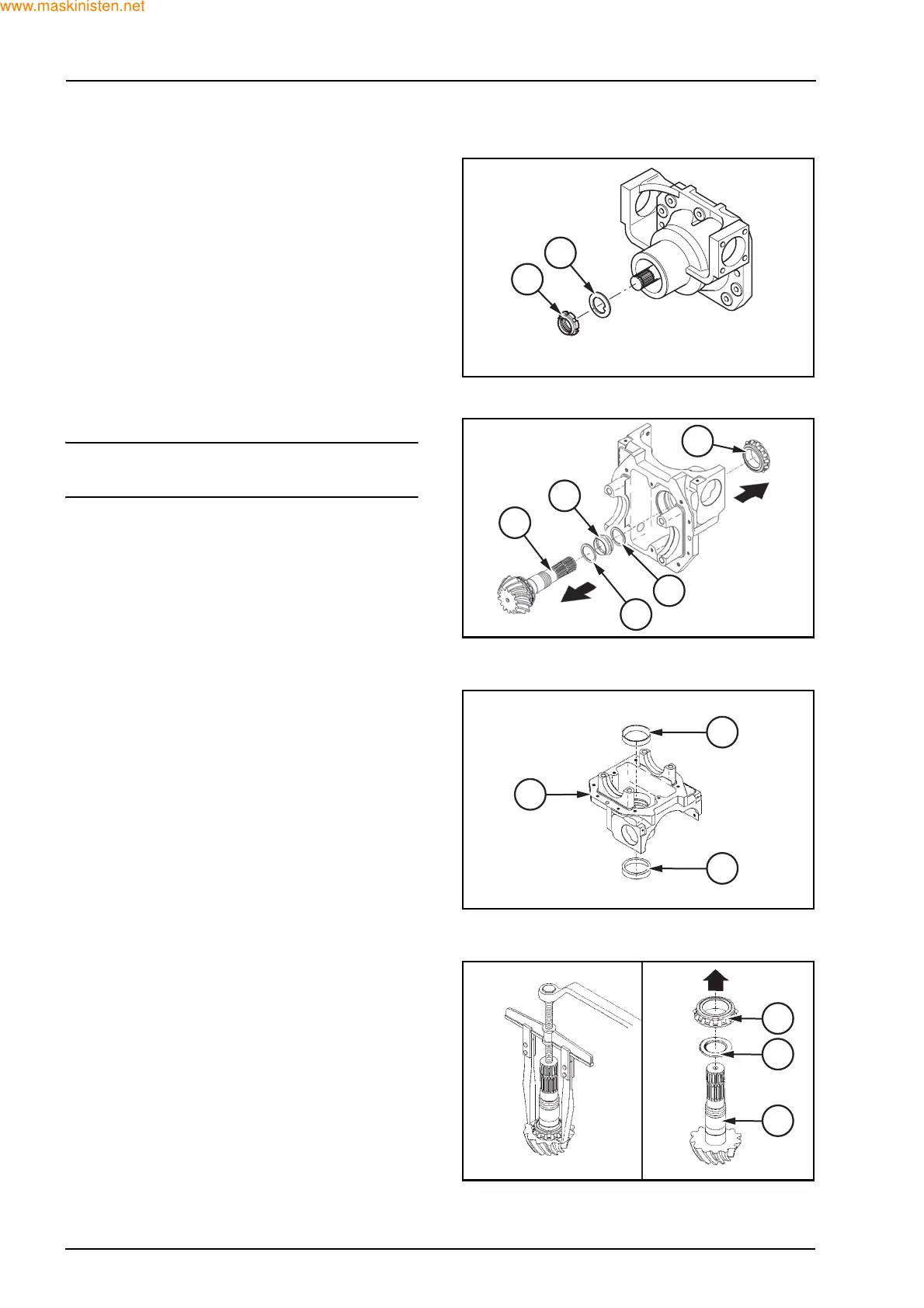 www.maskinisten.net