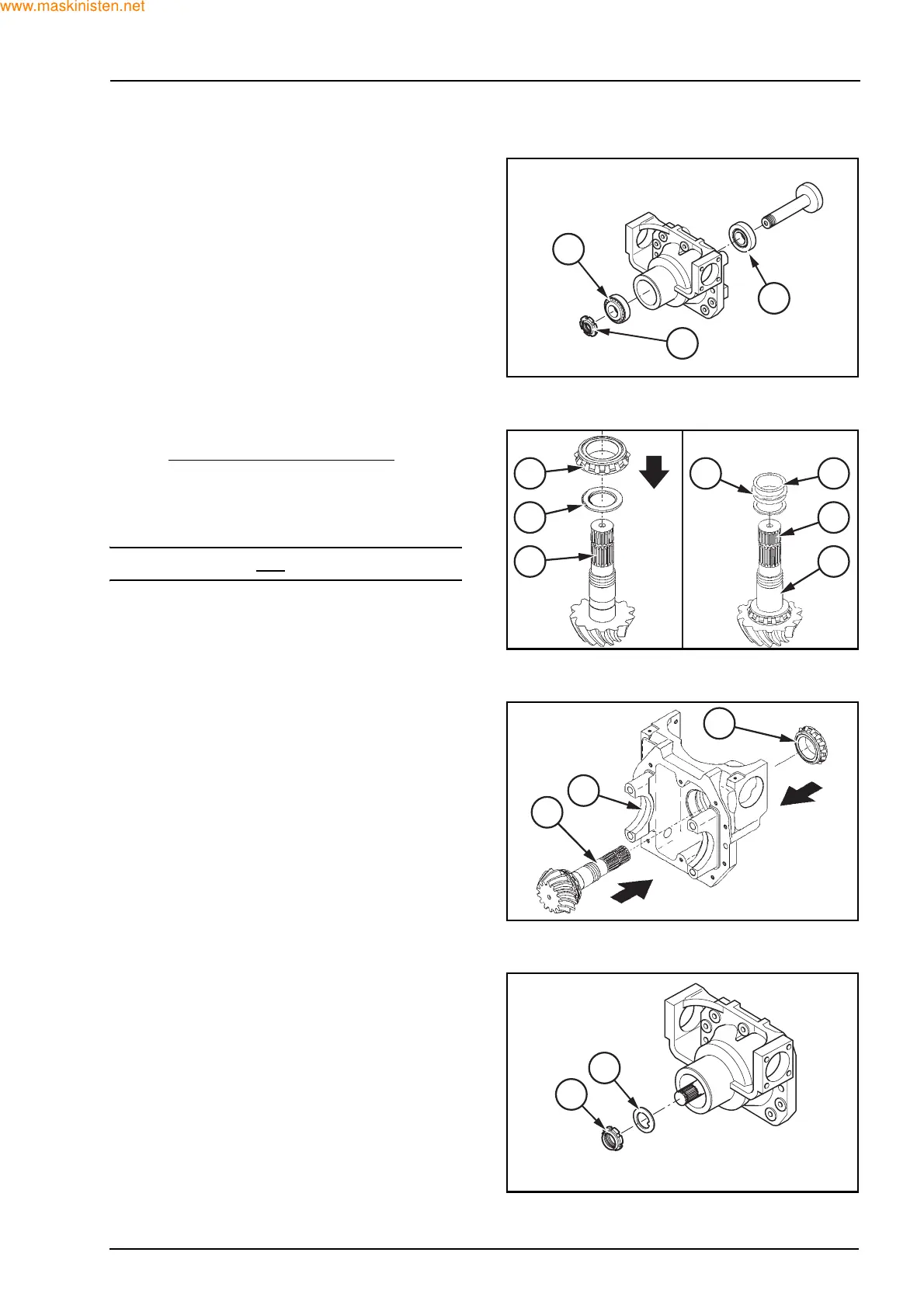 www.maskinisten.net