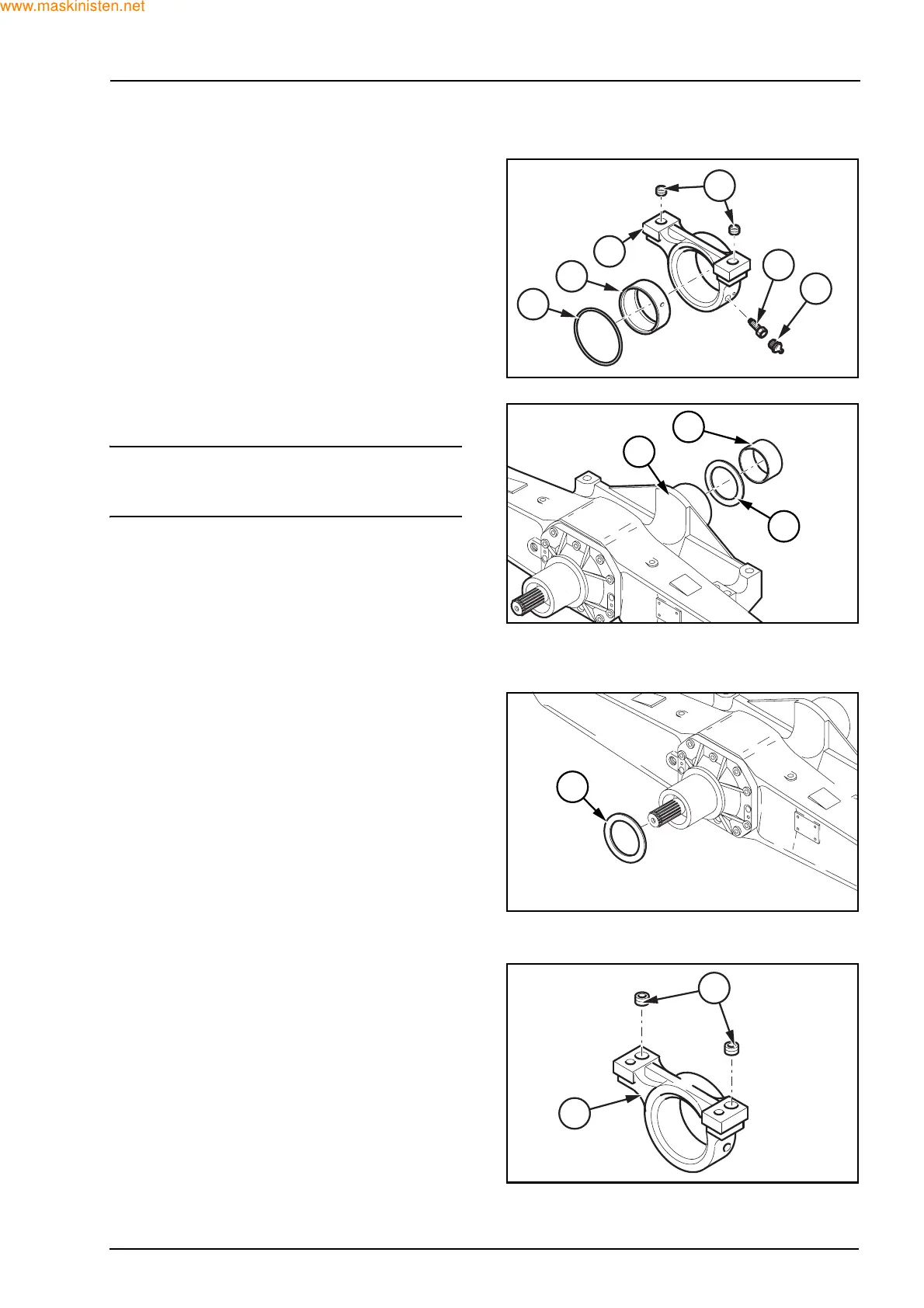 www.maskinisten.net