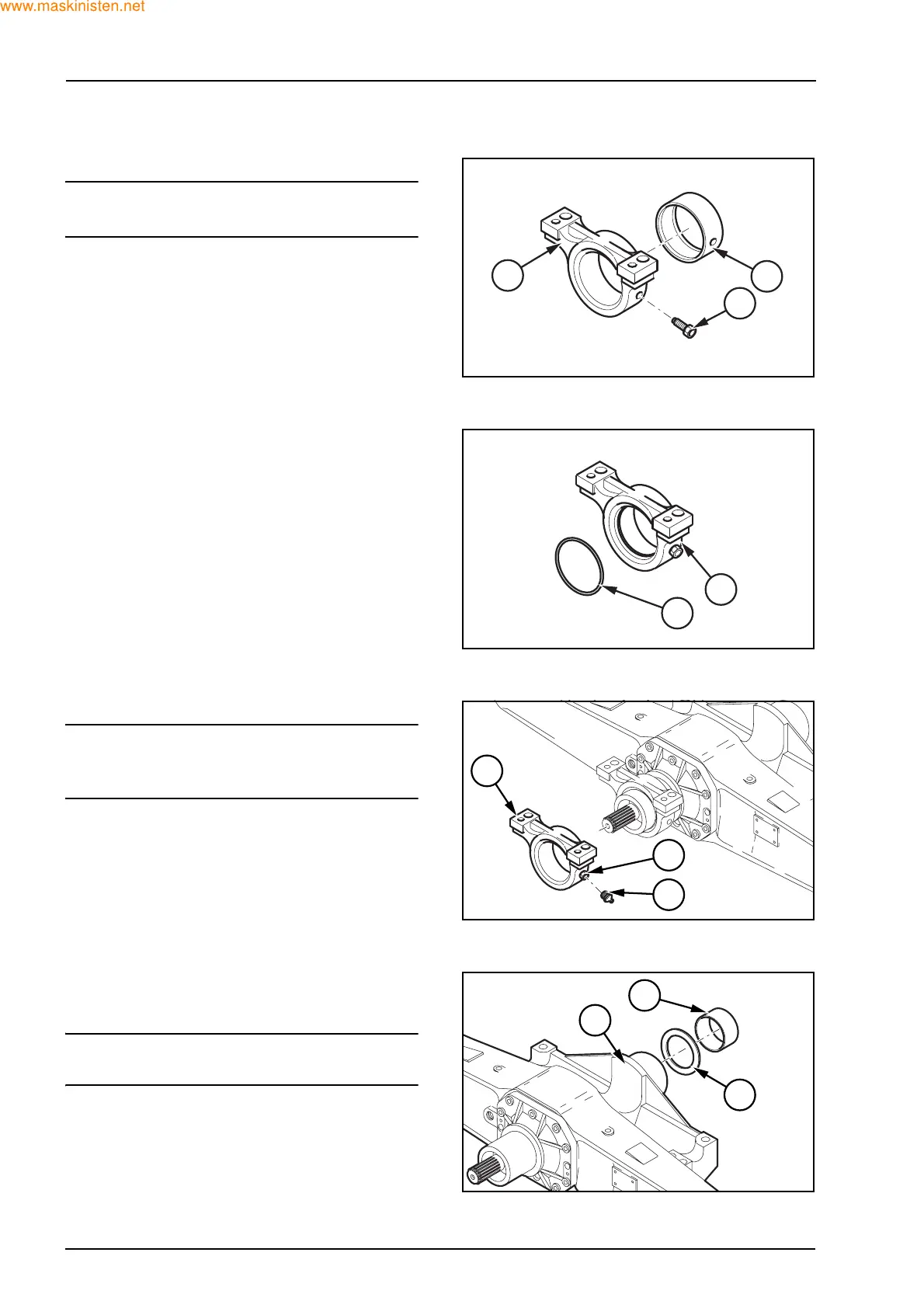 www.maskinisten.net