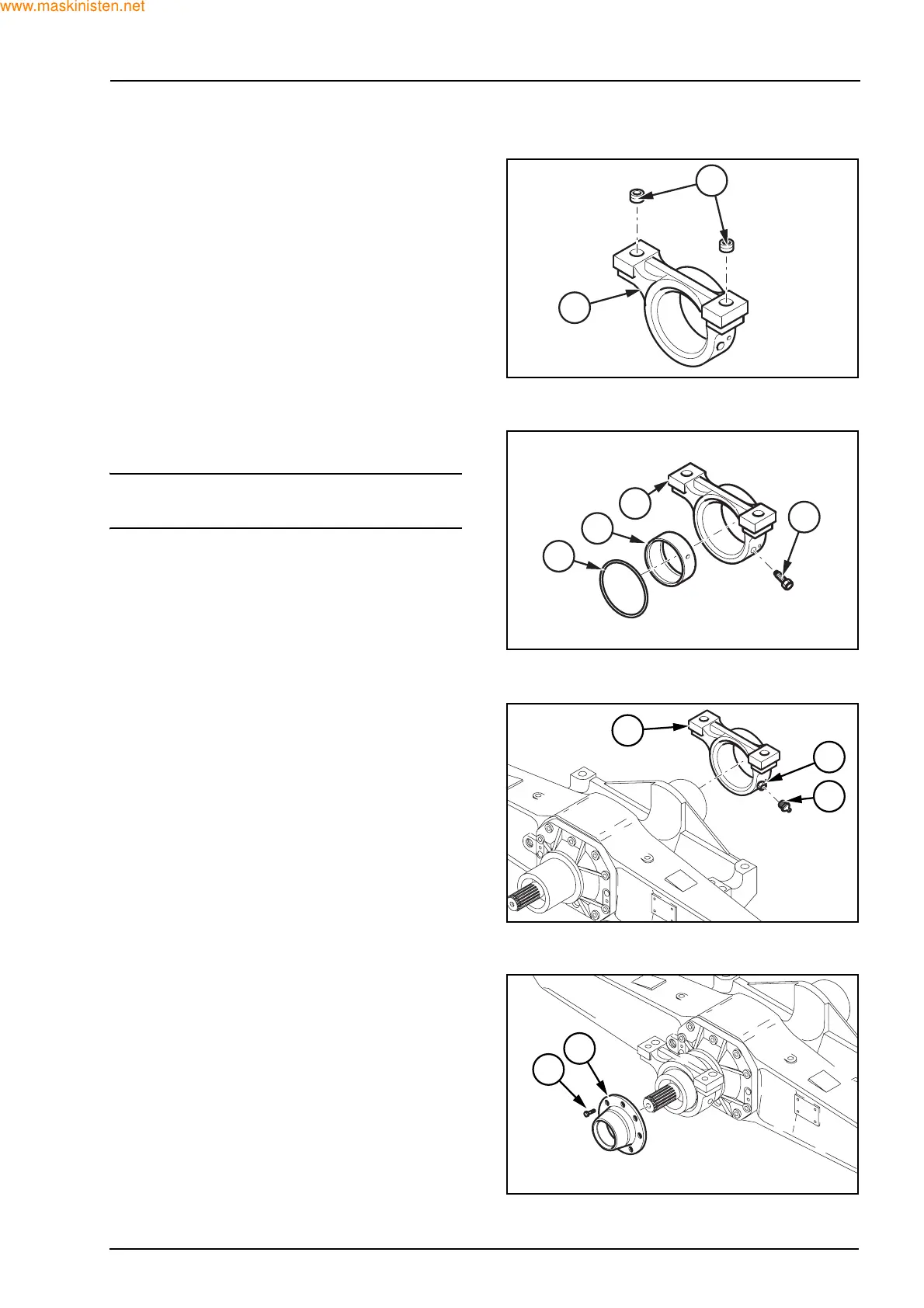 www.maskinisten.net