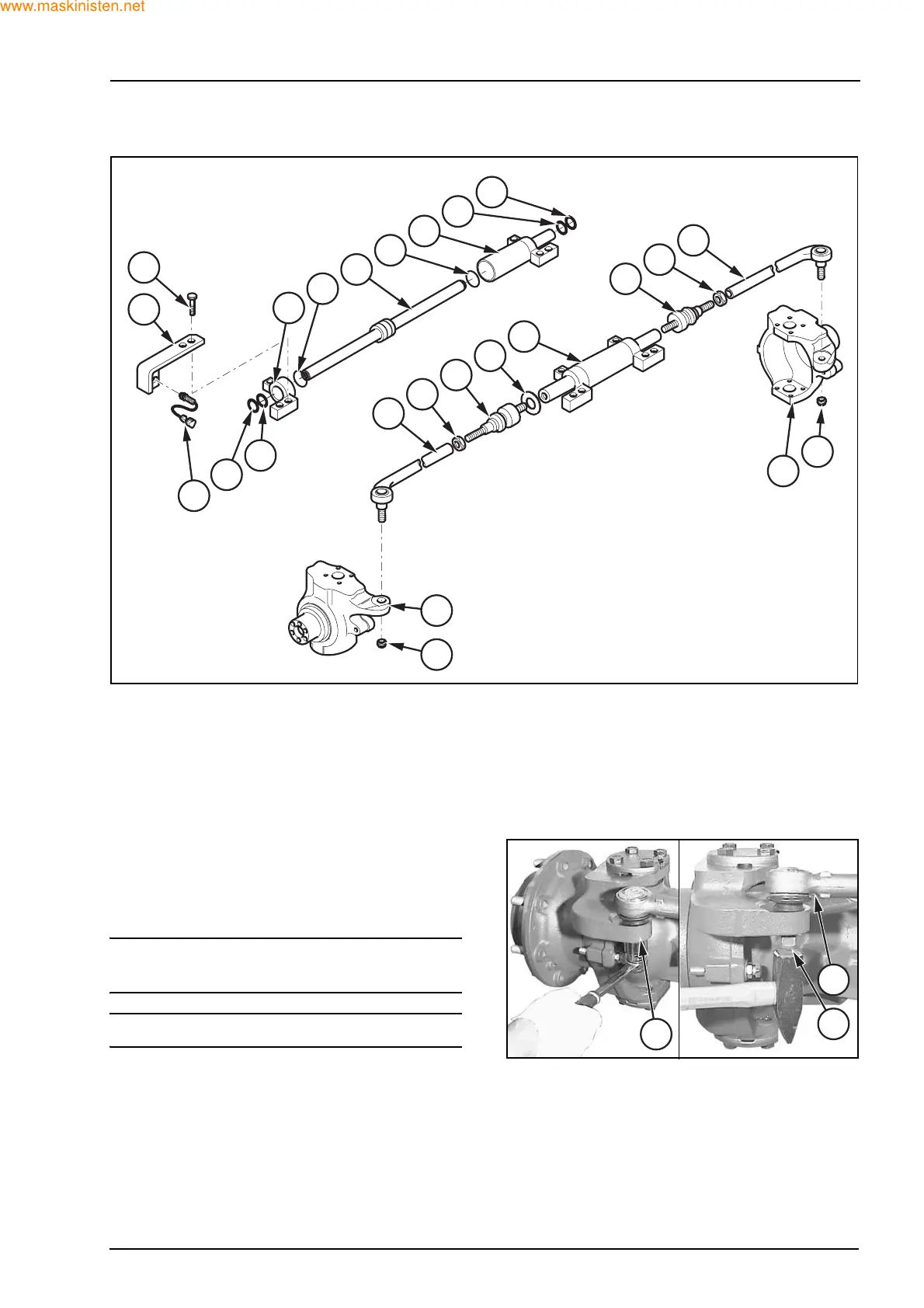 www.maskinisten.net