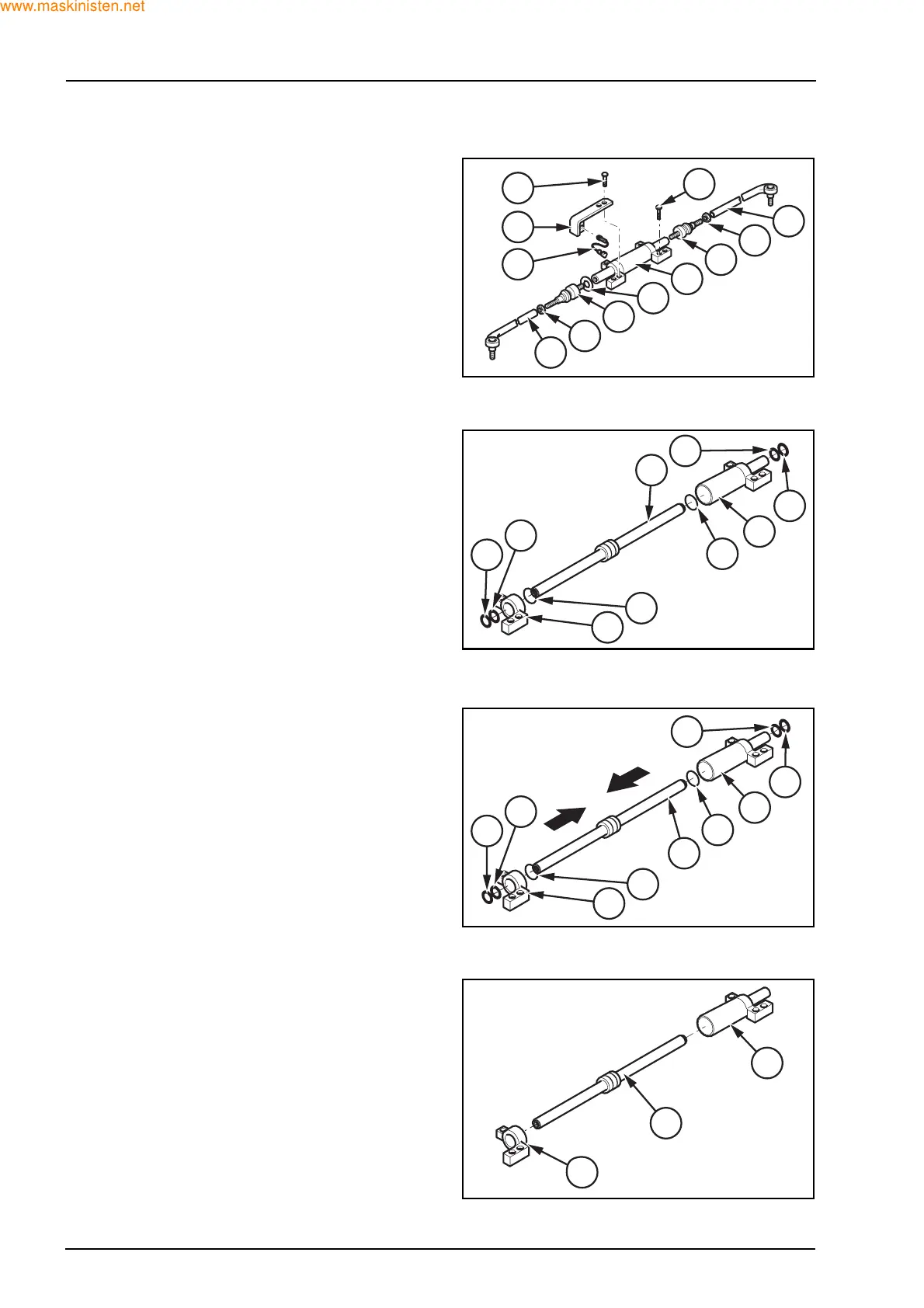 www.maskinisten.net