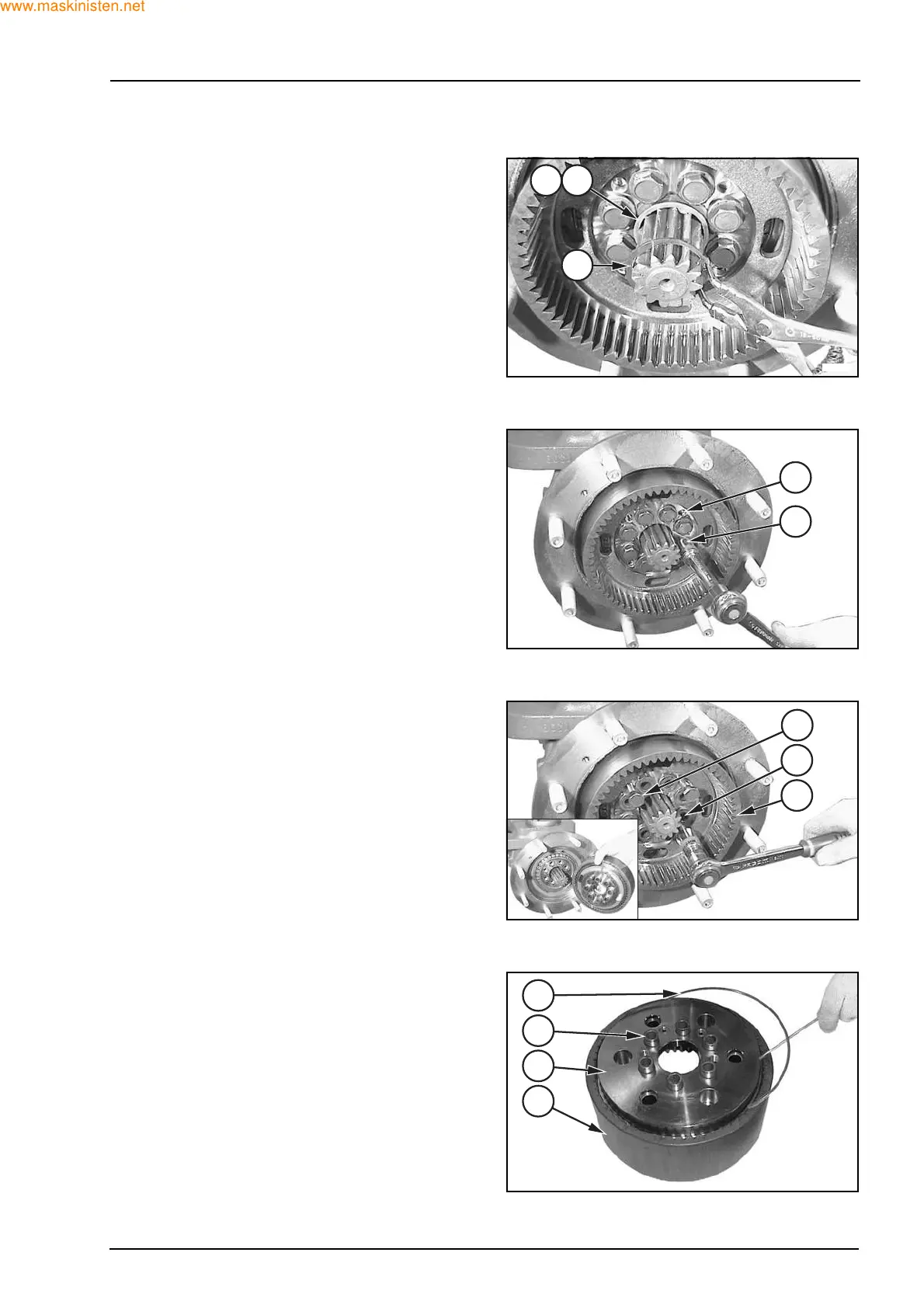 www.maskinisten.net