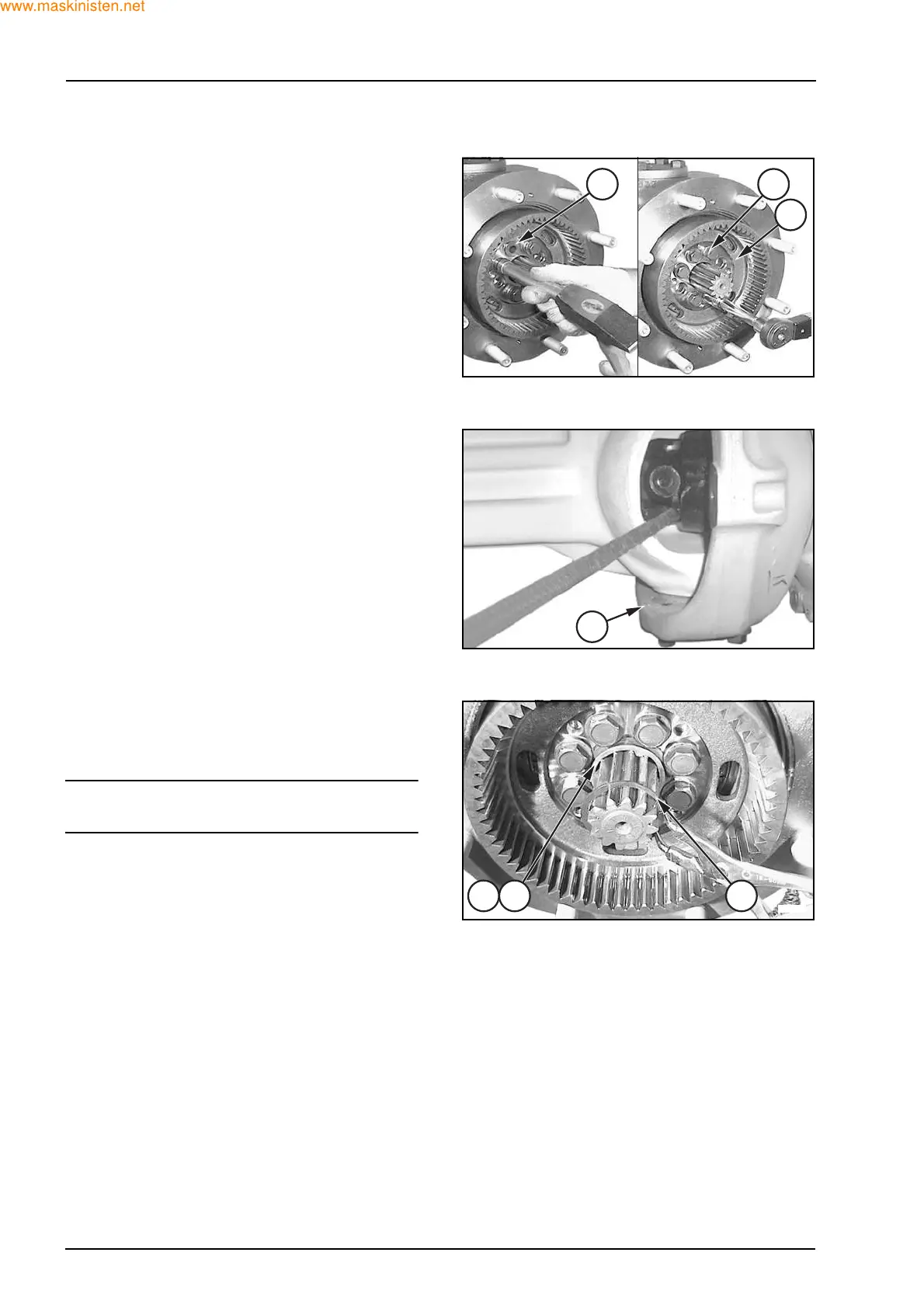 www.maskinisten.net