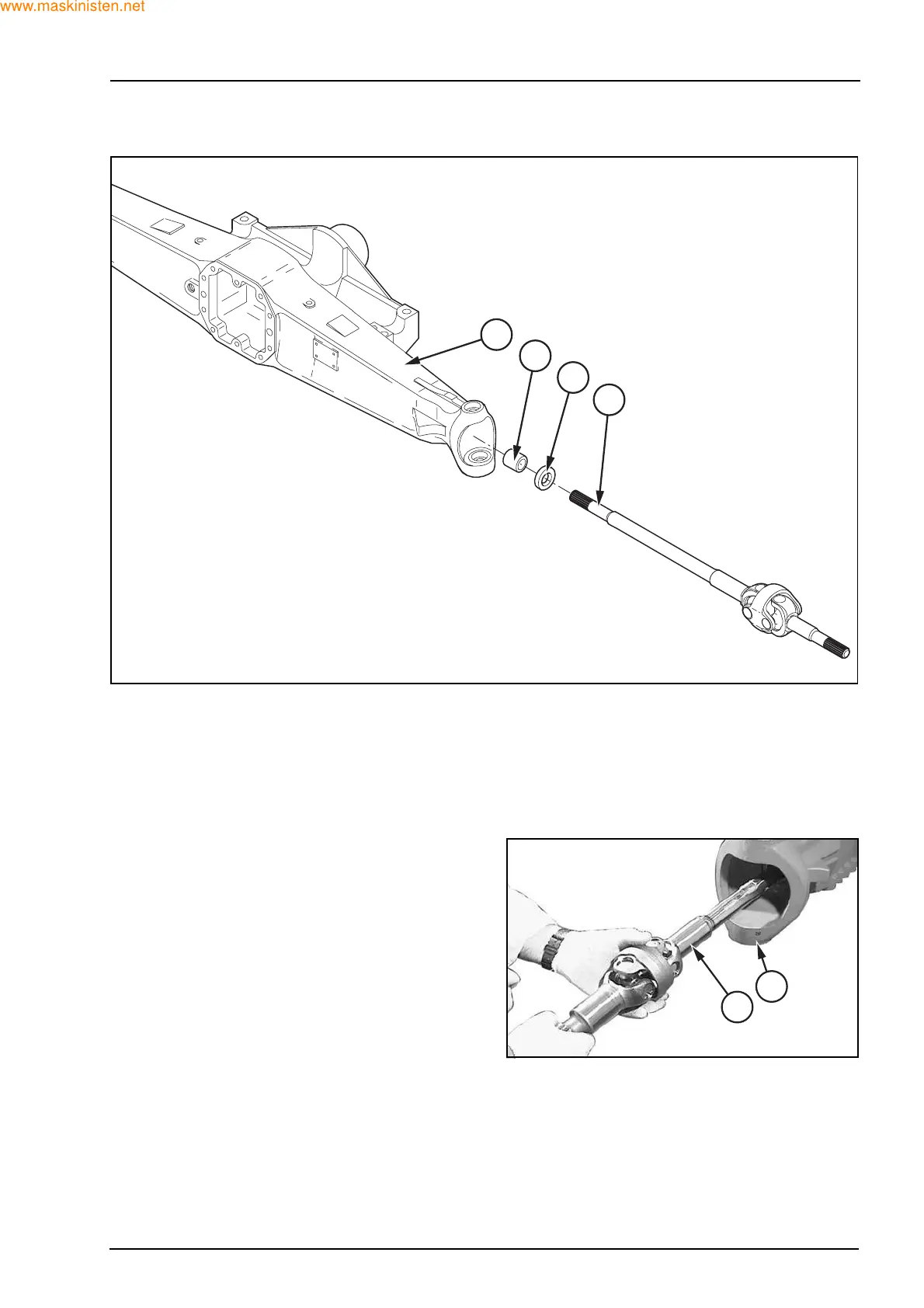 www.maskinisten.net