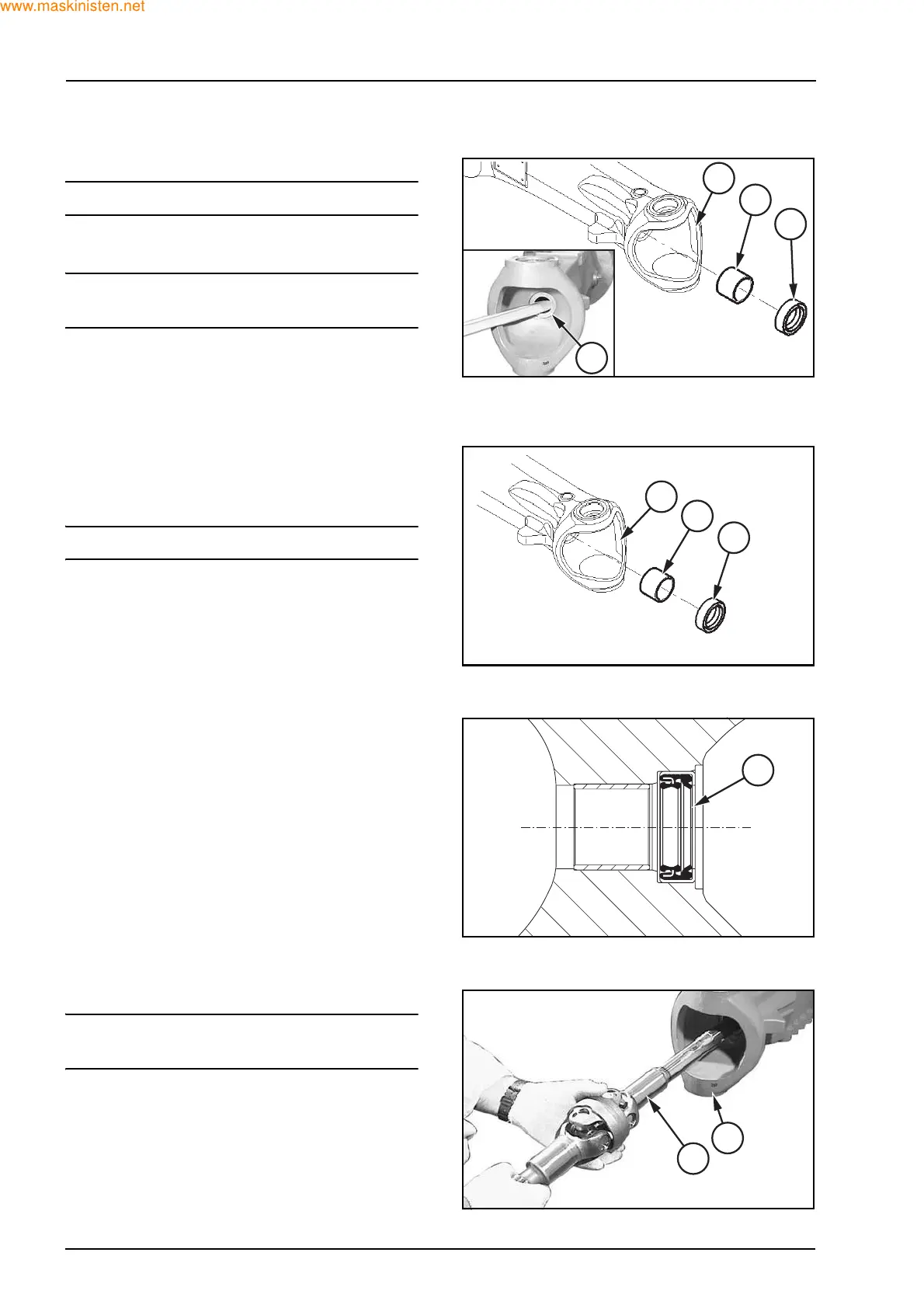 www.maskinisten.net