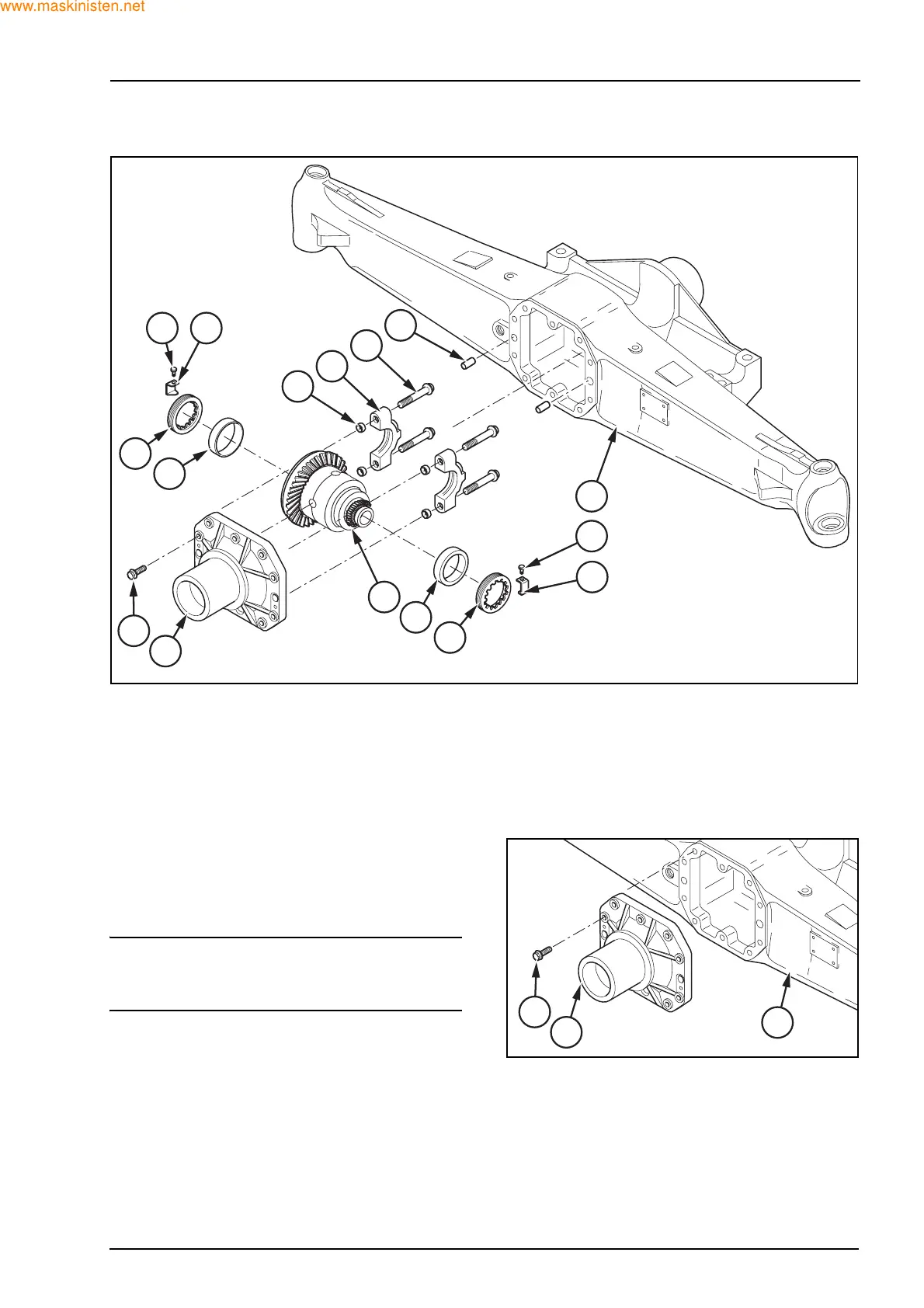 www.maskinisten.net