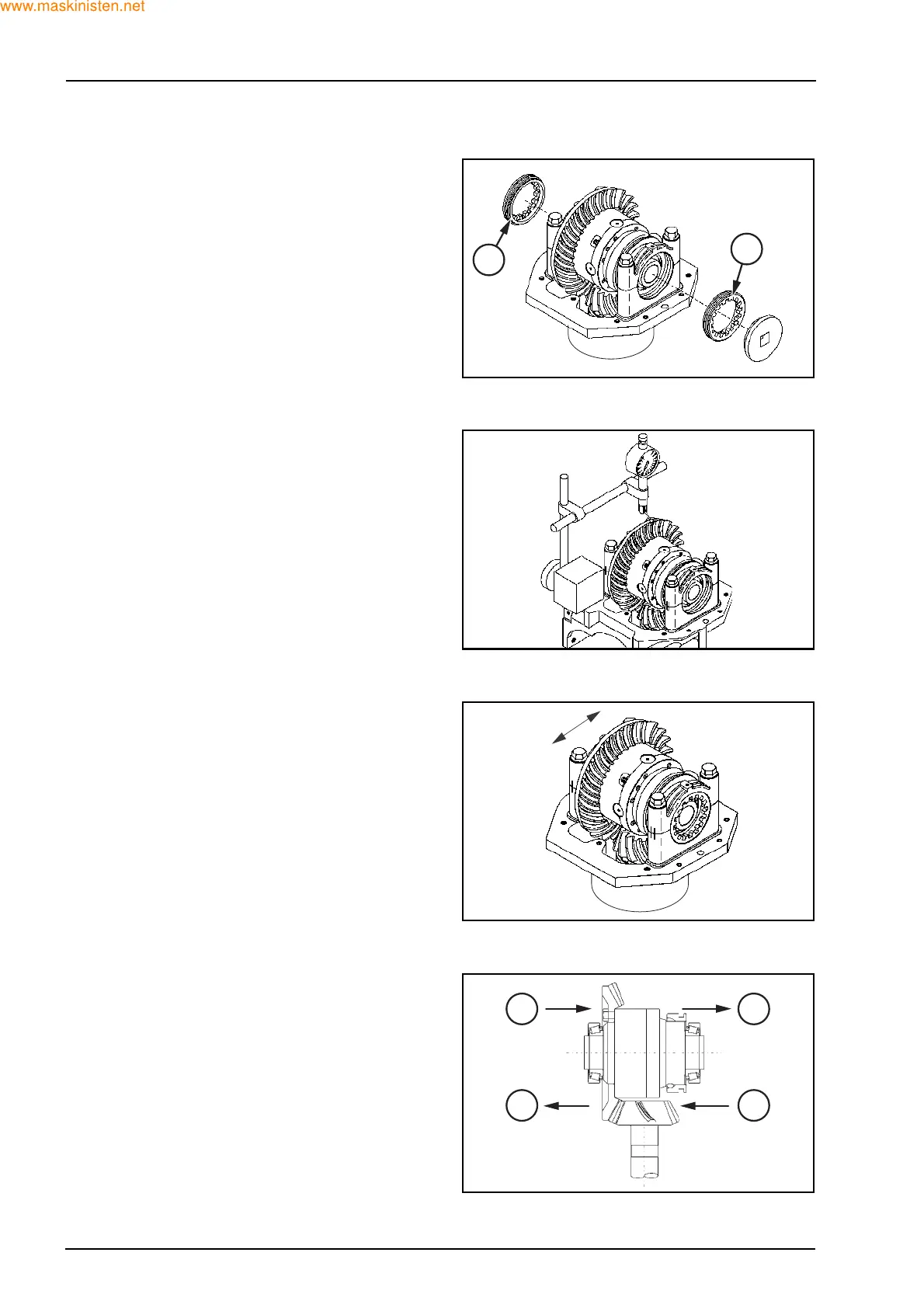 www.maskinisten.net