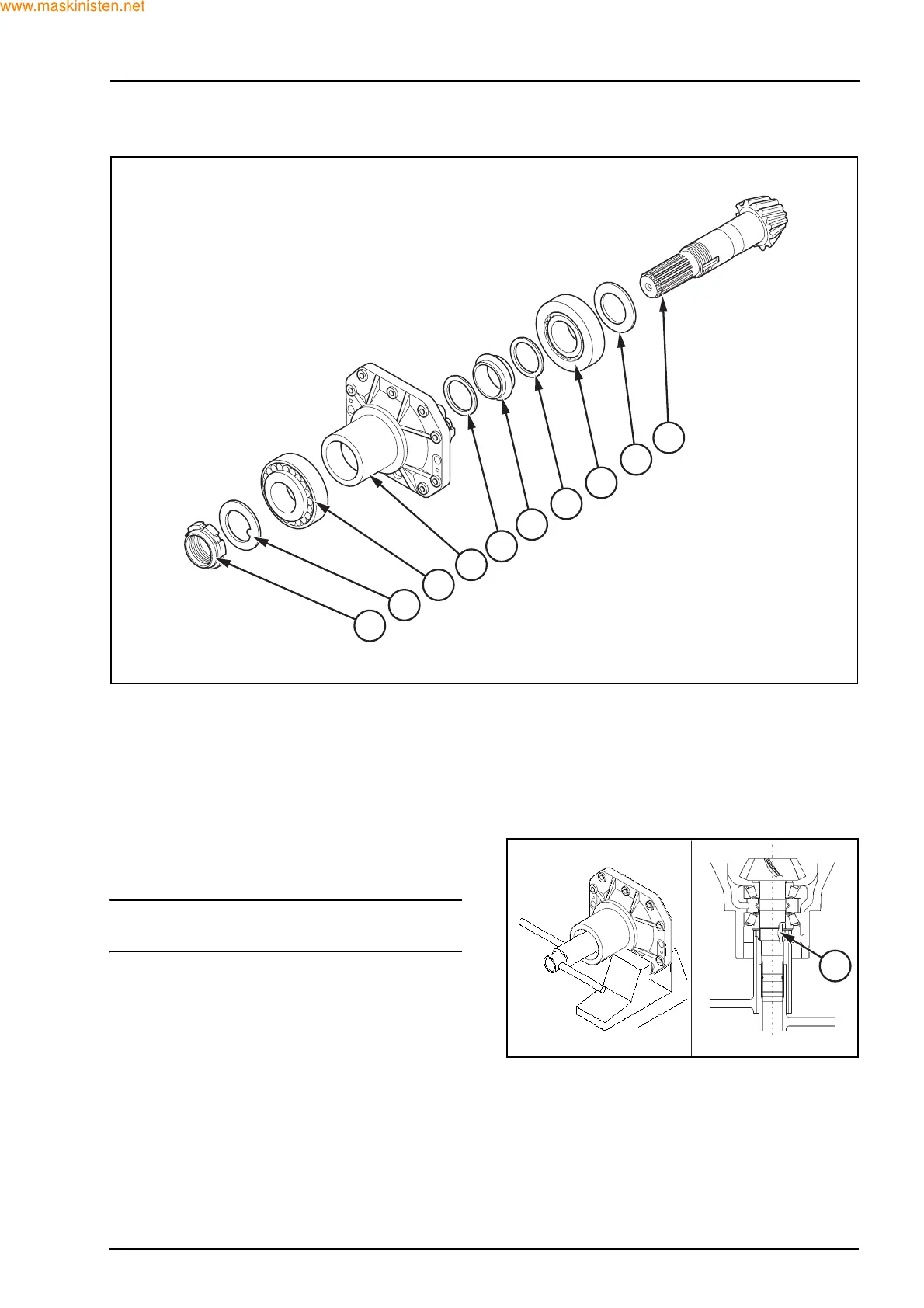 www.maskinisten.net