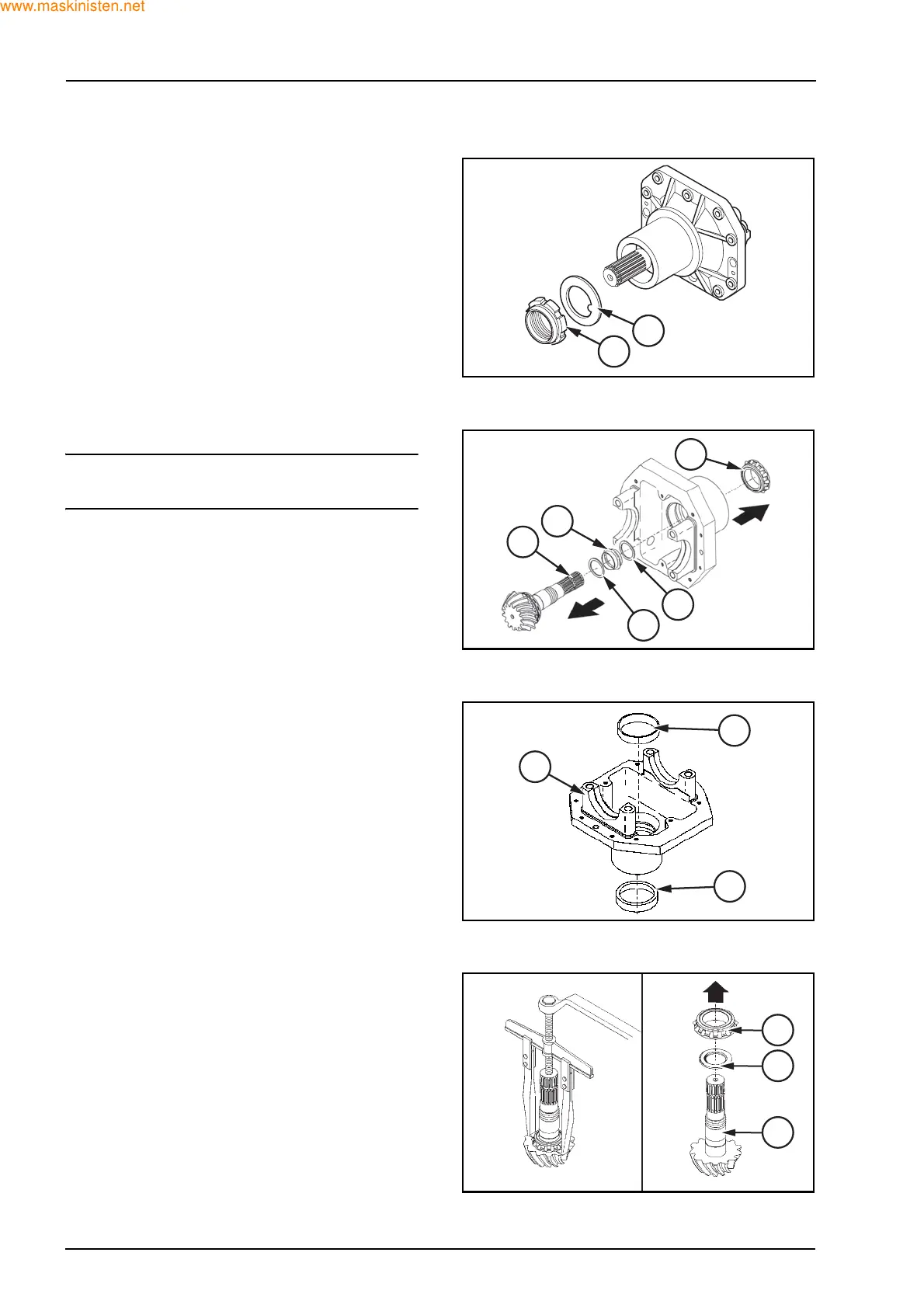 www.maskinisten.net