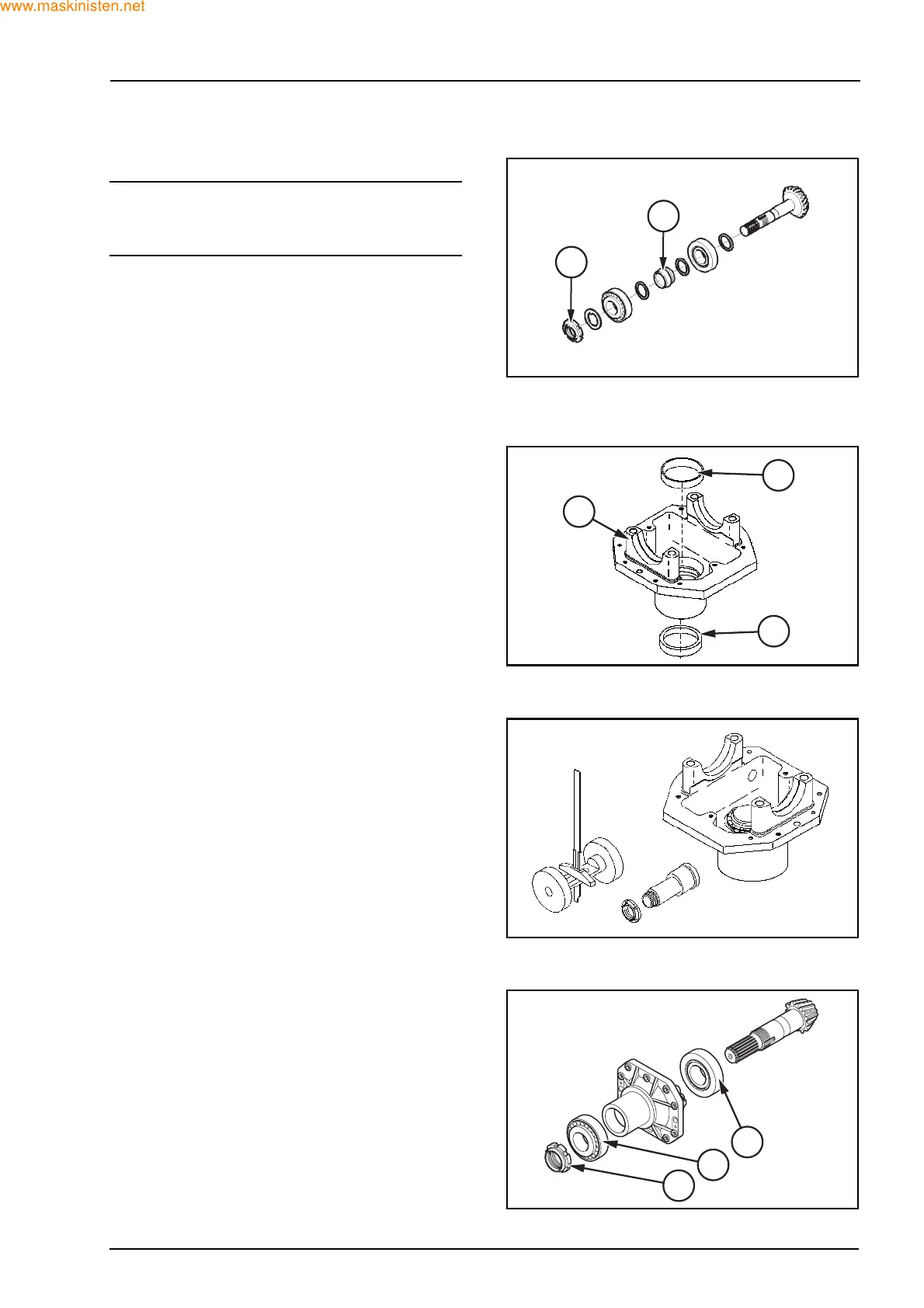 www.maskinisten.net