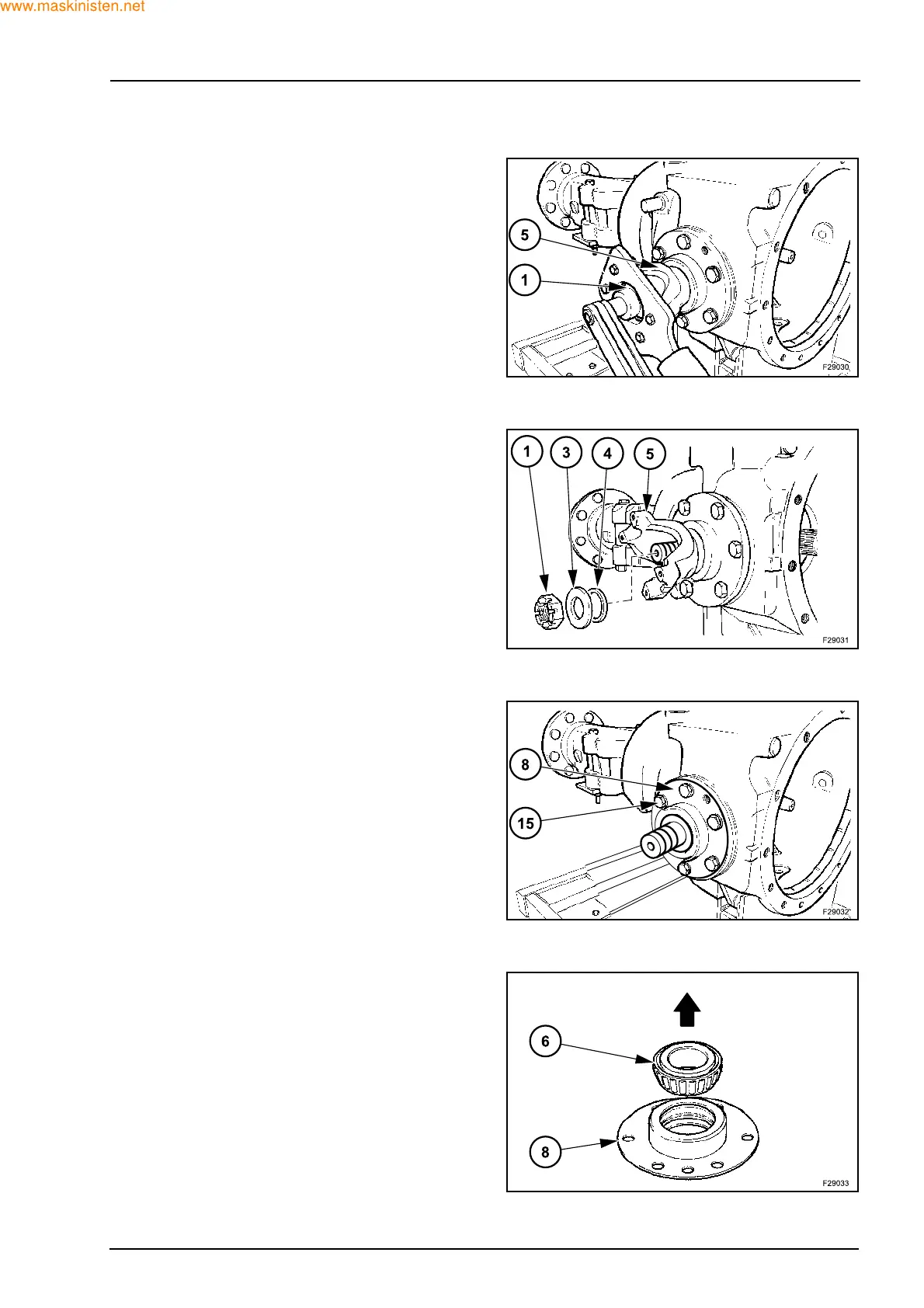 www.maskinisten.net

5
1
F29030

1
3
4
5
F29031

8
15
F29032

6
8
F29033