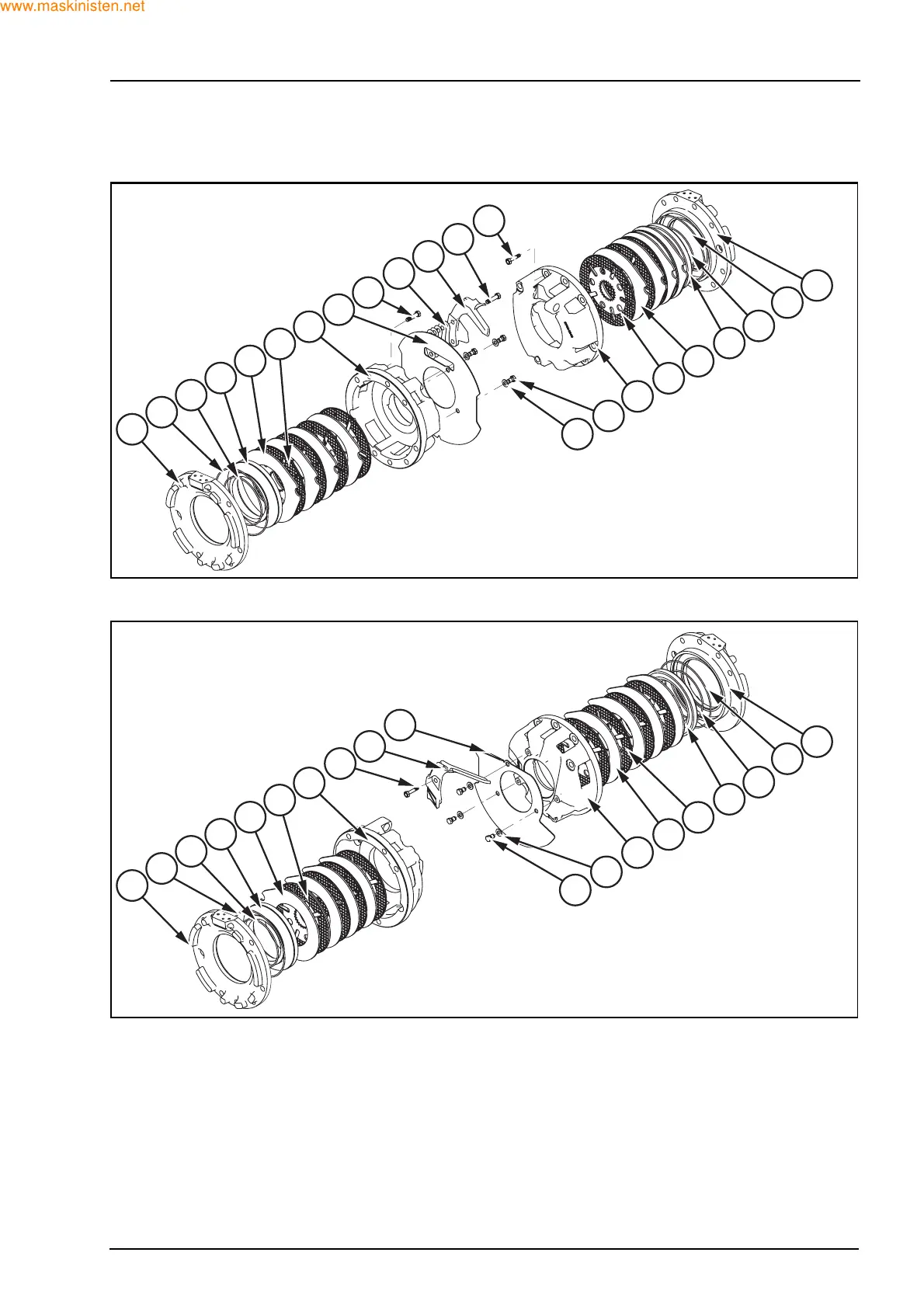 www.maskinisten.net