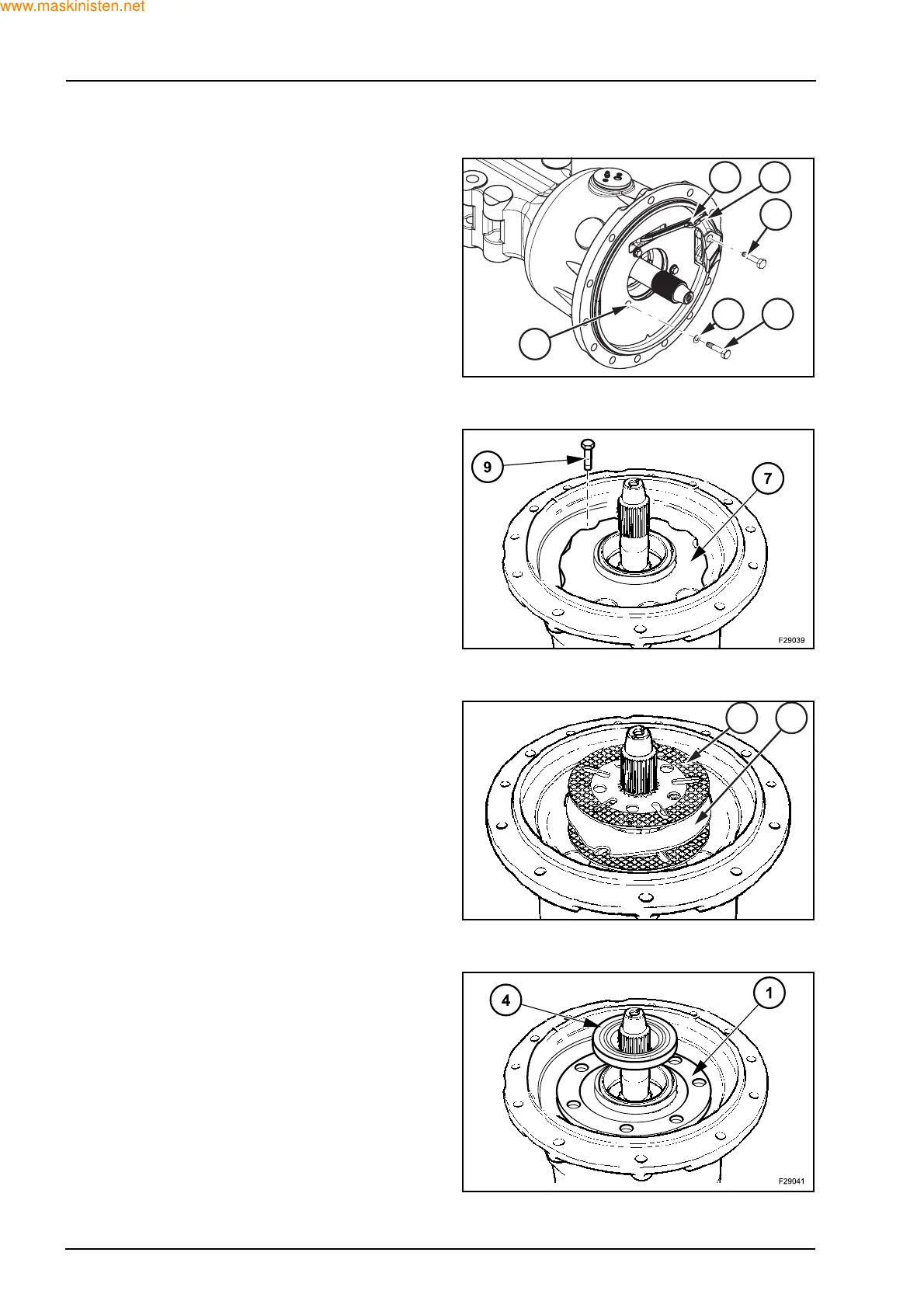 www.maskinisten.net

9

7

F29039

4

1

F29041